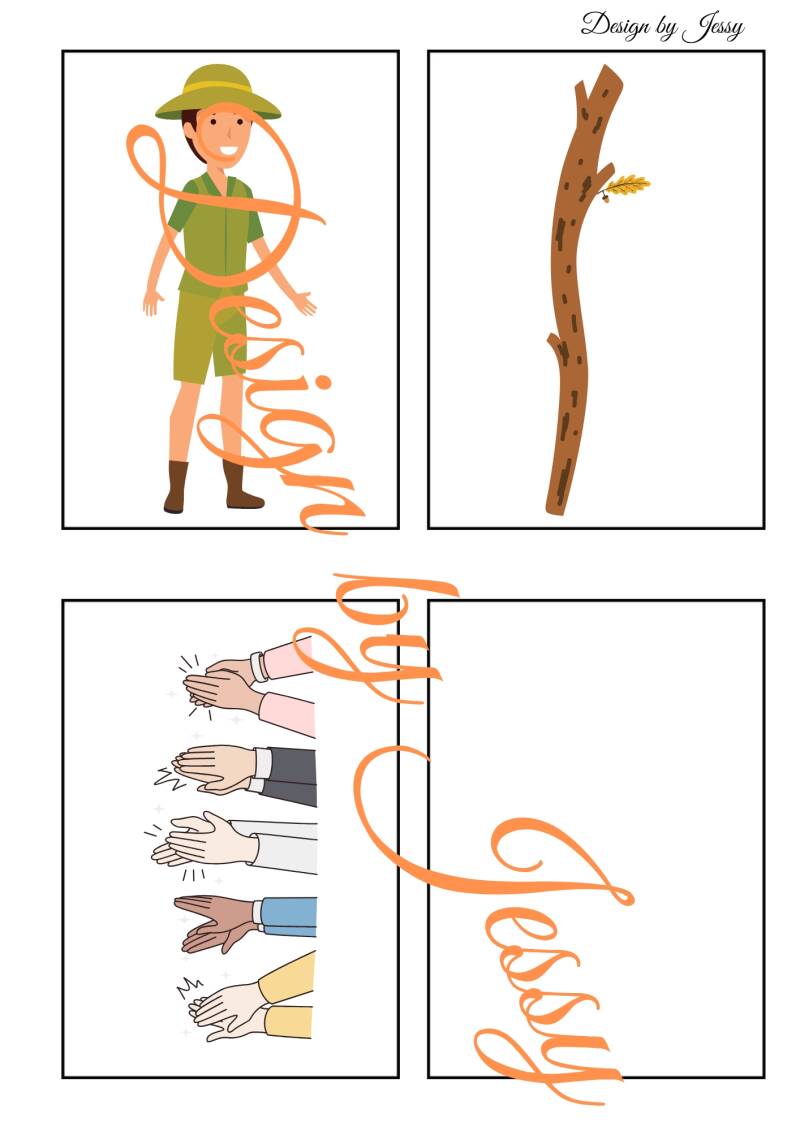 Design by Jessy

Design by Jessy