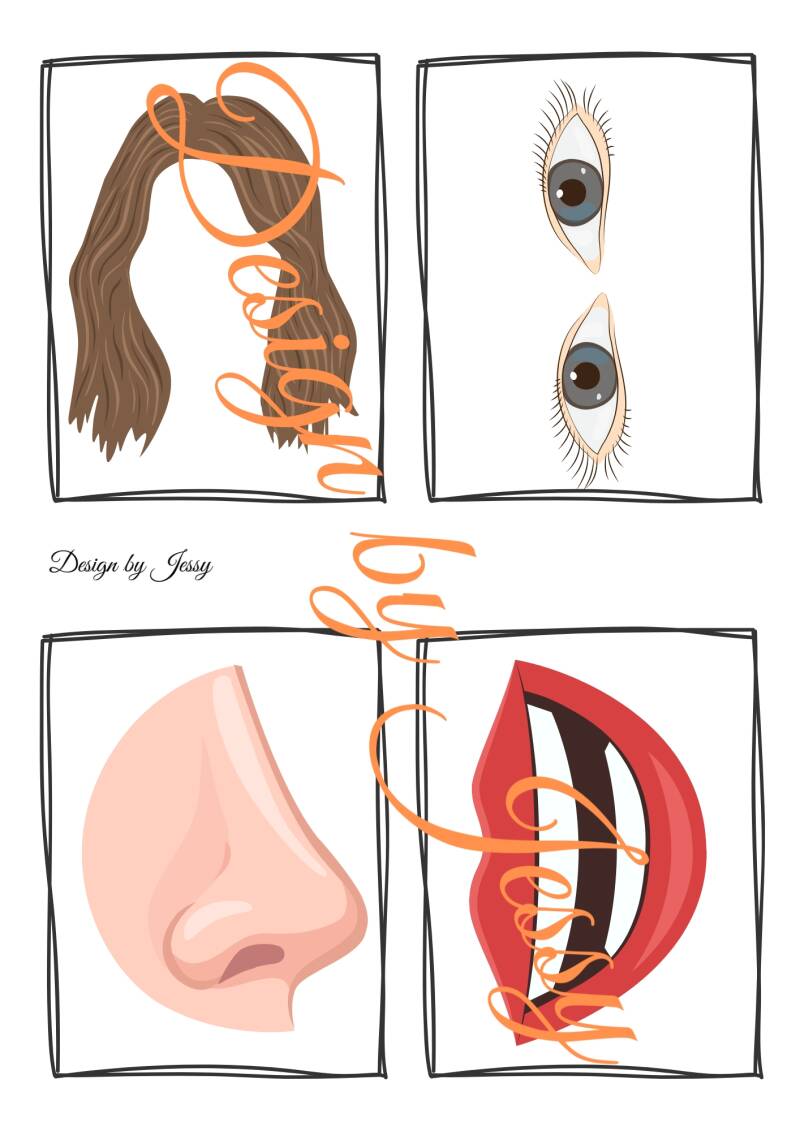 Design by Jessy

Design by Jessy