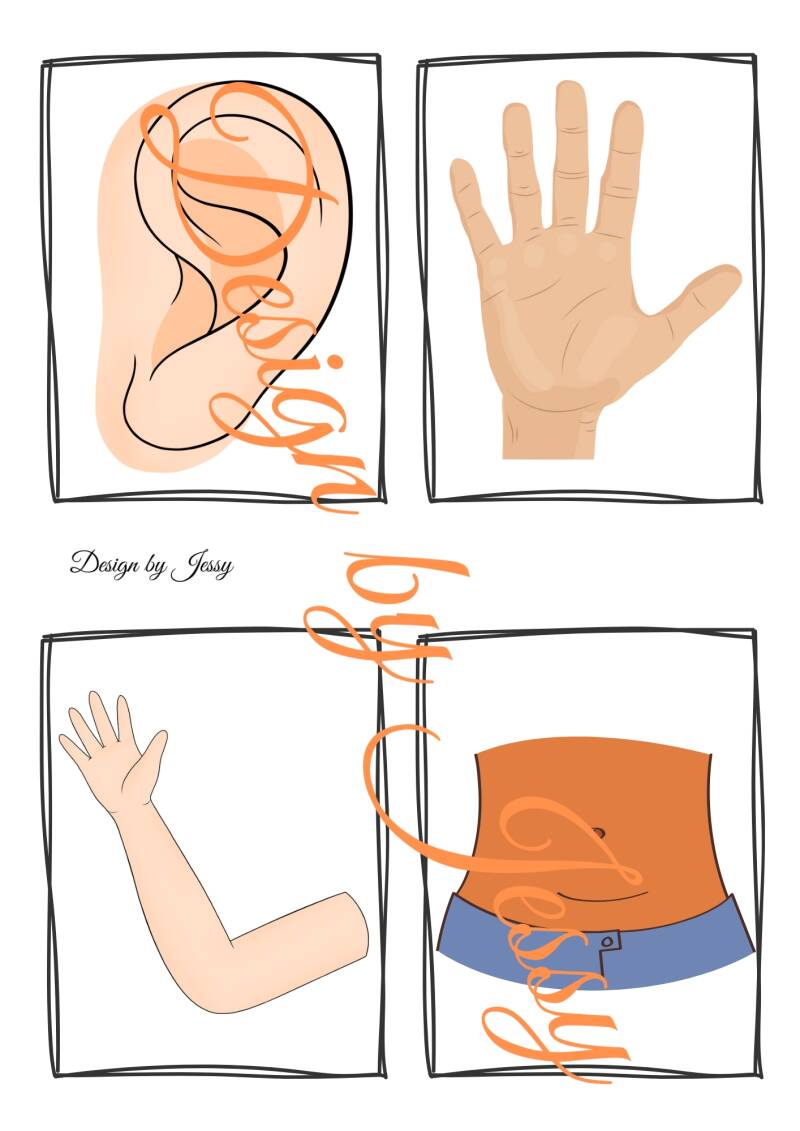 Design by Jessy

Design by Jessy