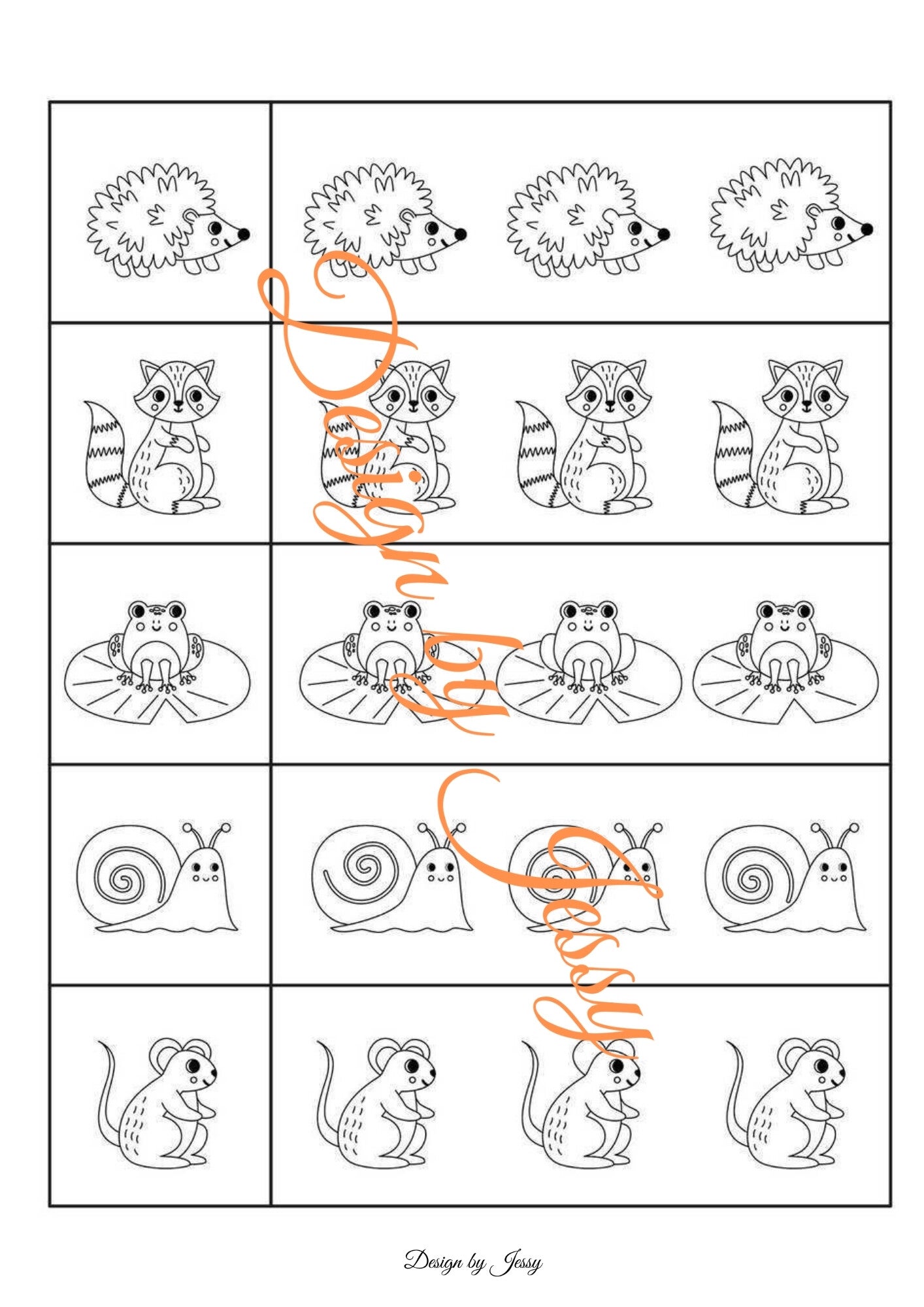 Design by Jessy

Design by Jessy