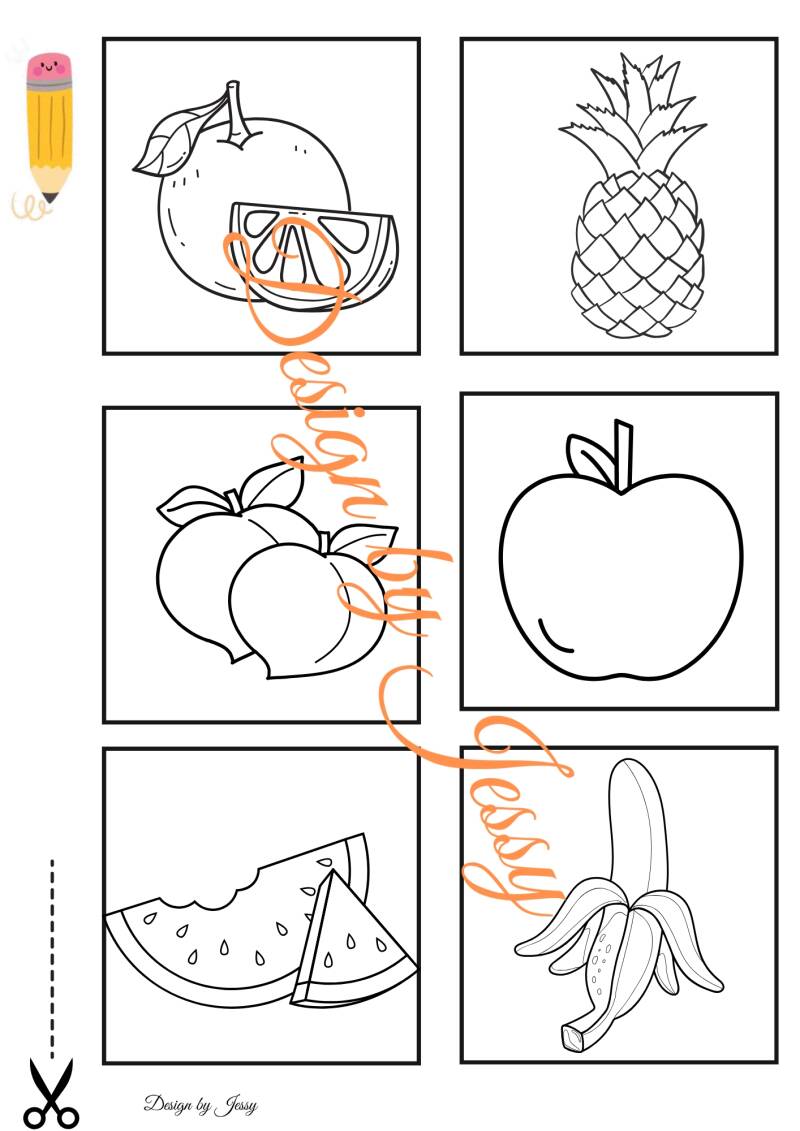 Design by Jessy

Design by Jessy