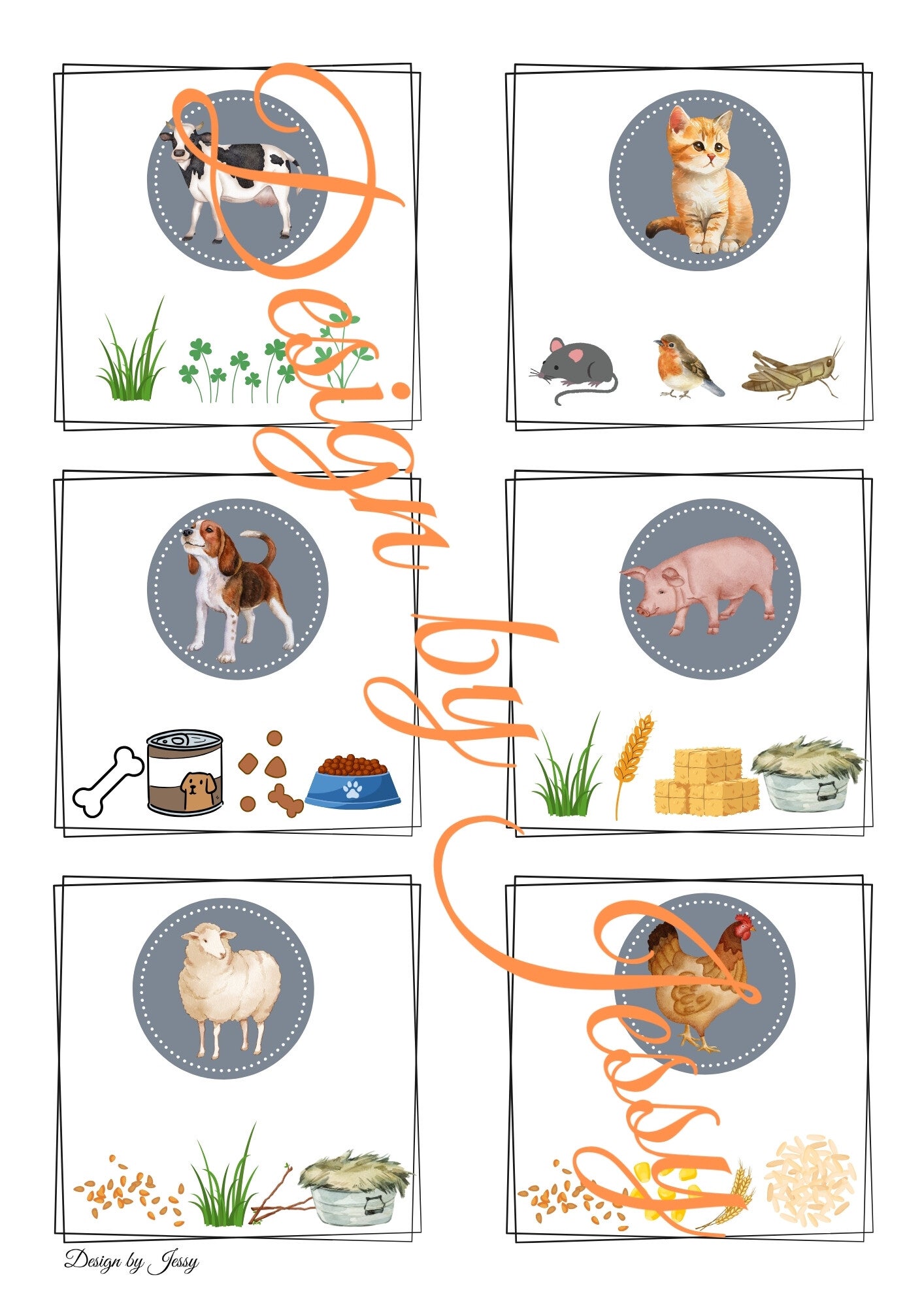 Design by Jessy

Design by Jessy