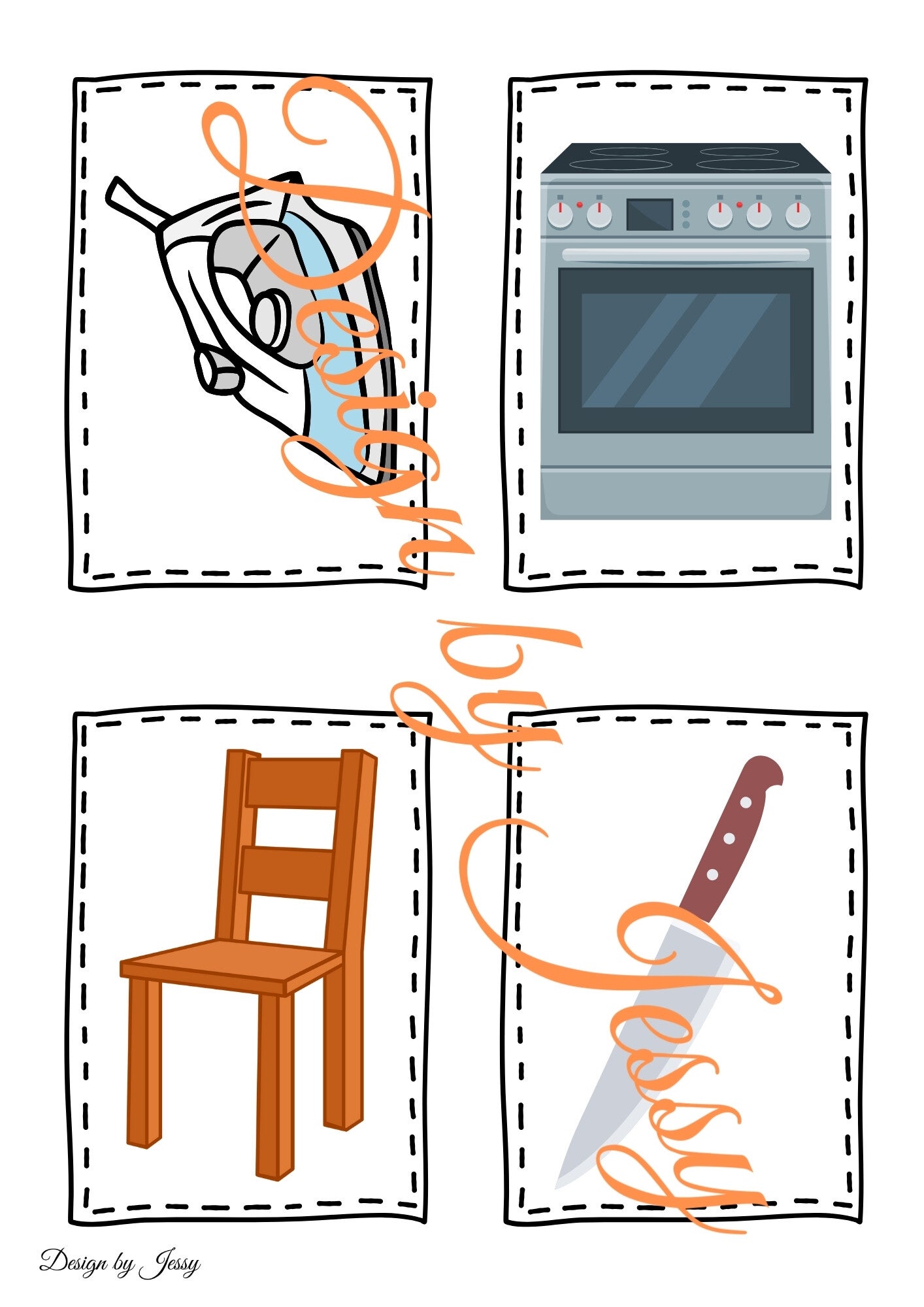 Design by Jessy

Design by Jessy