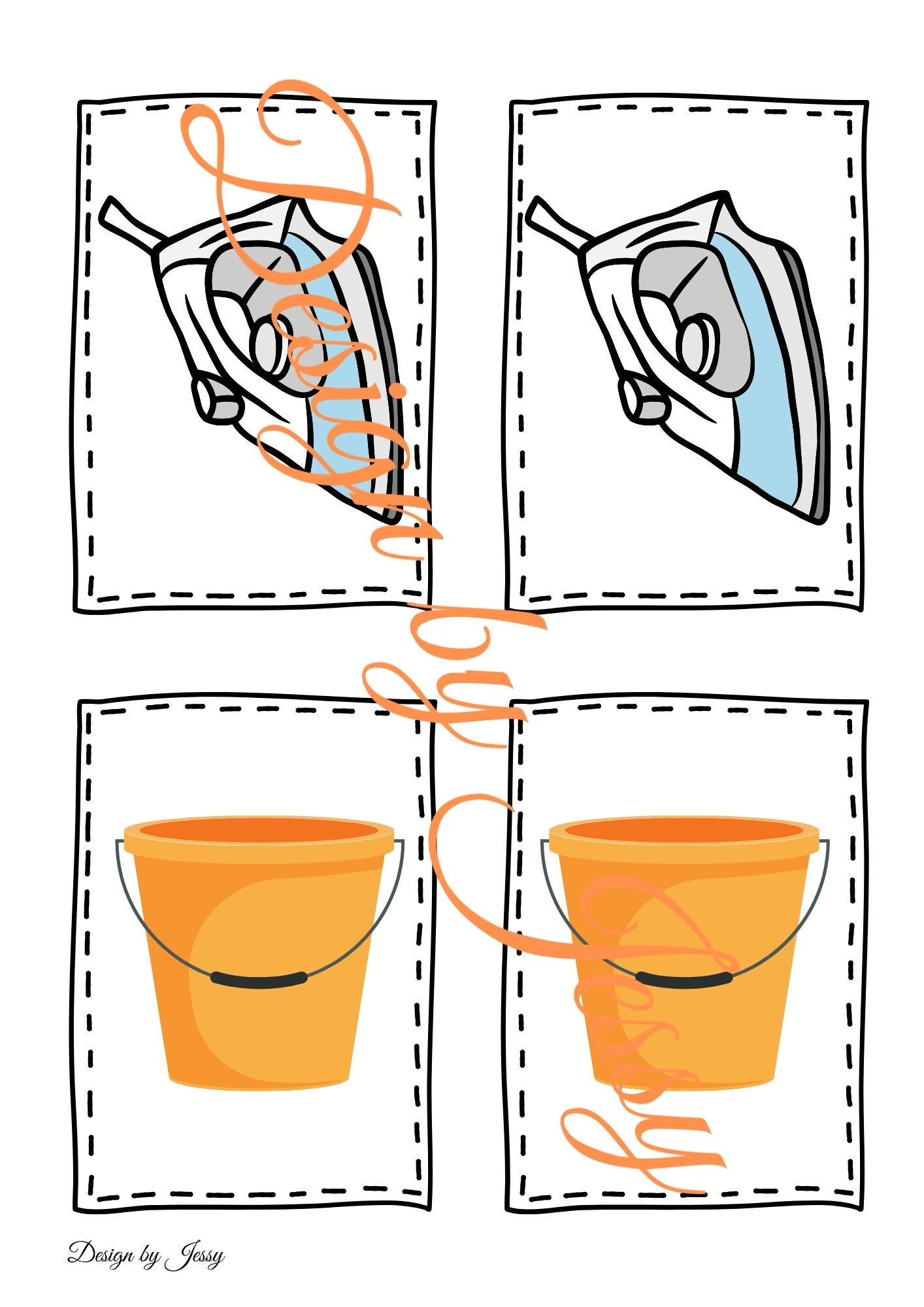 Design by Jessy

Design by Jessy