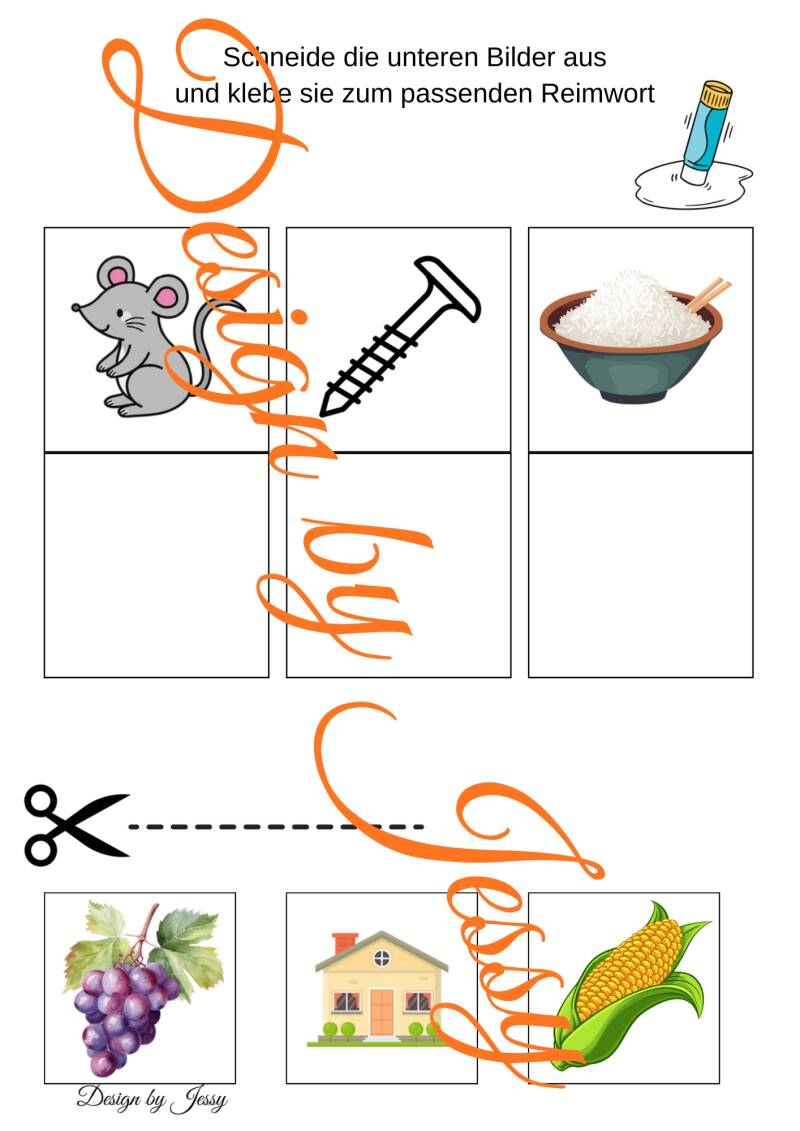 Schneide die unteren Bilder aus
und klebe sie zum passenden Reimwort

Design by Jessy

Design by Jessy