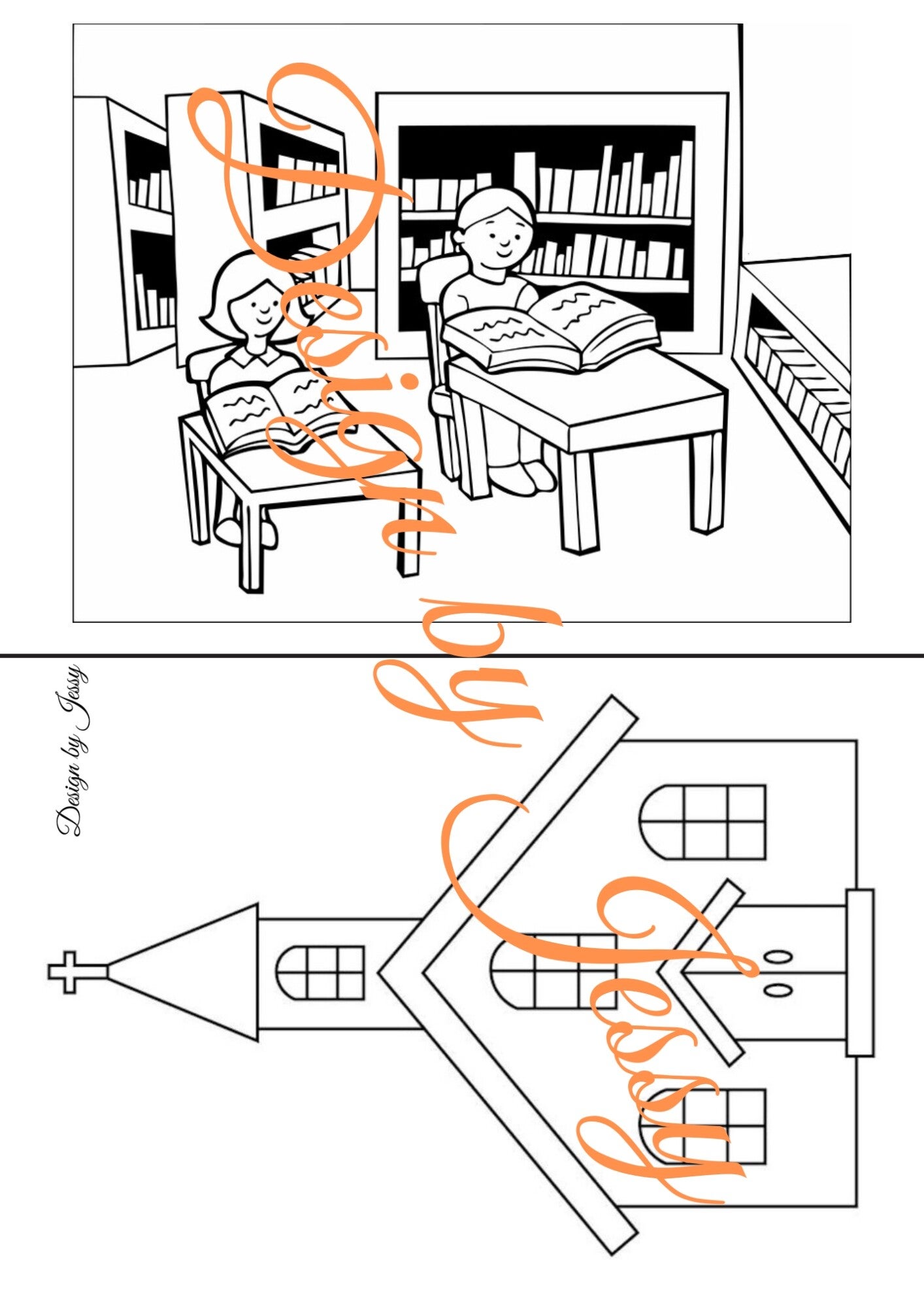 Design by Jessy

Design by Jessy