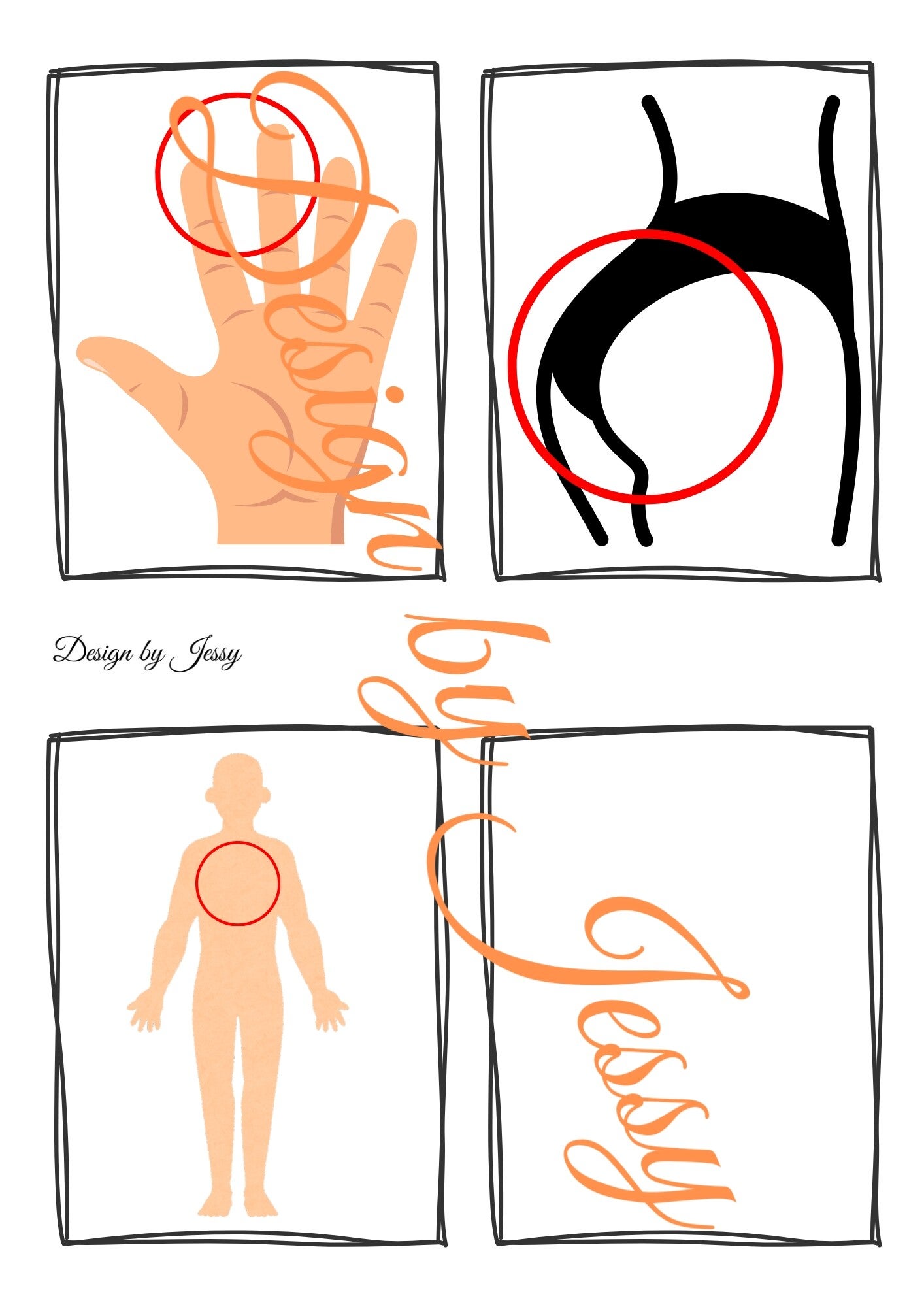 Design by Jessy

Design by Jessy