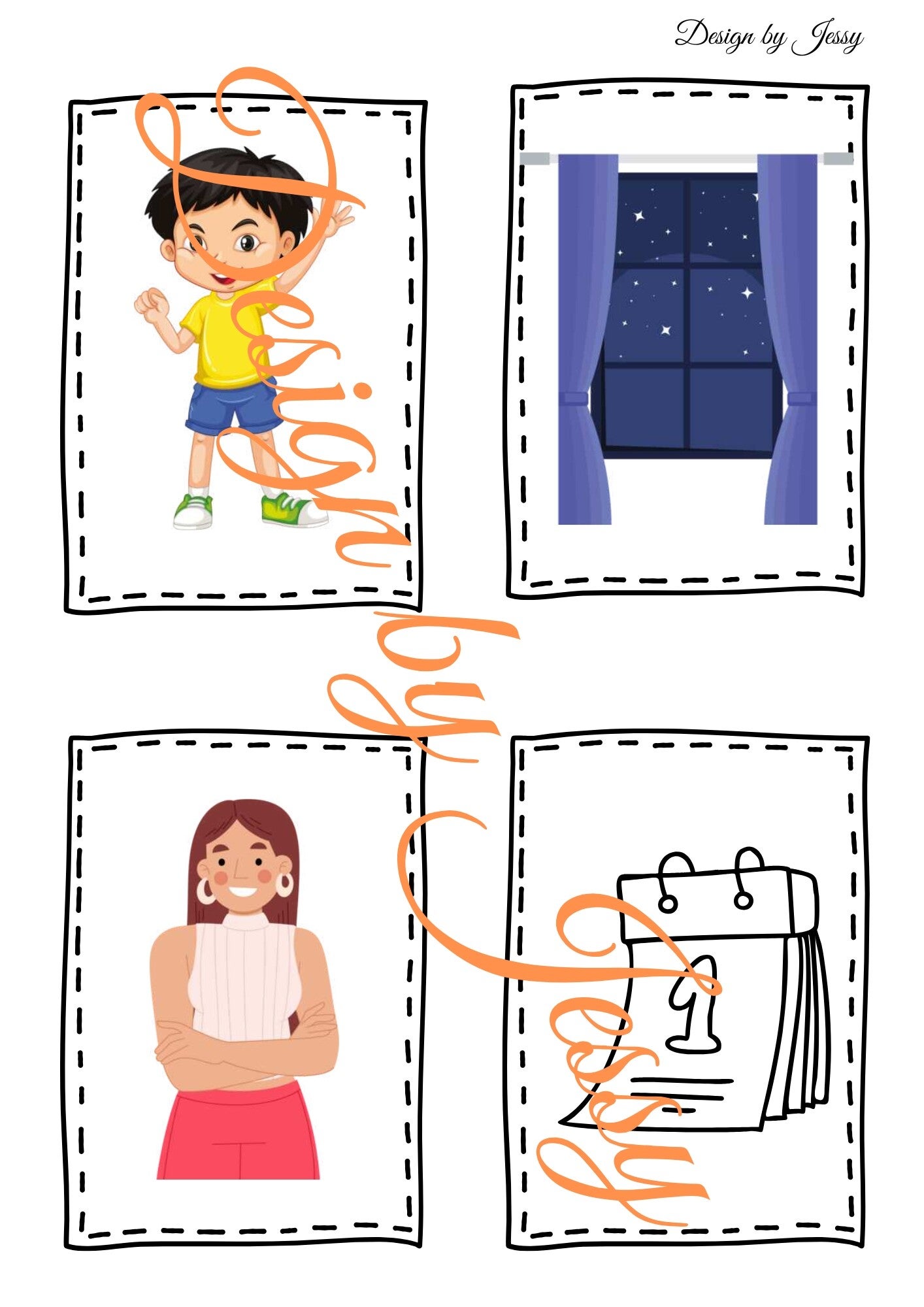 Design by Jessy

Design by Jessy

1