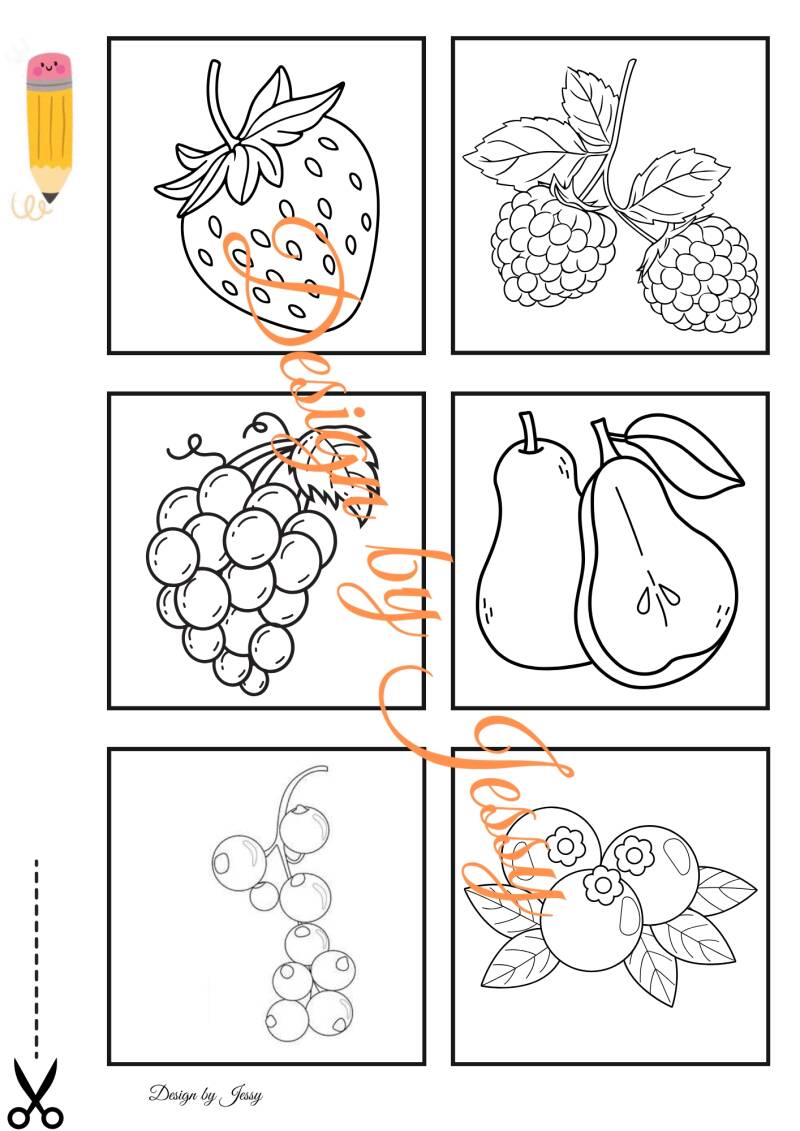 Design by Jessy

Design by Jessy