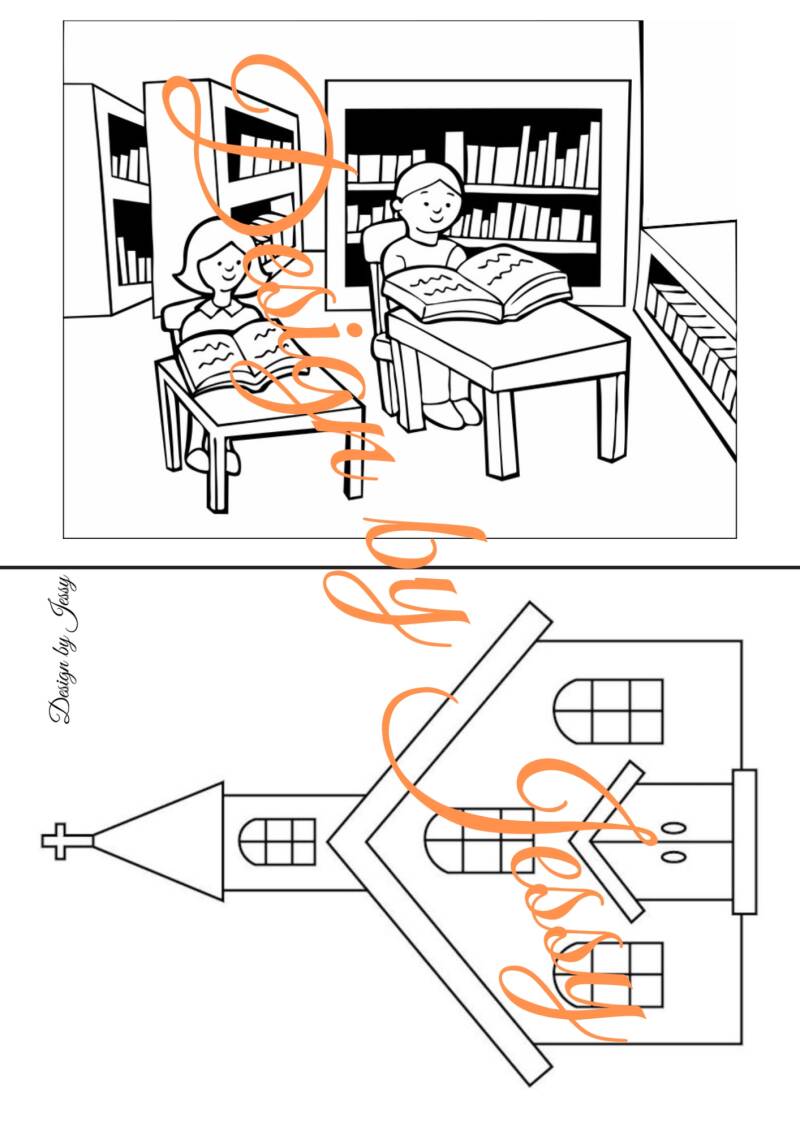 Design by Jessy

Design by Jessy