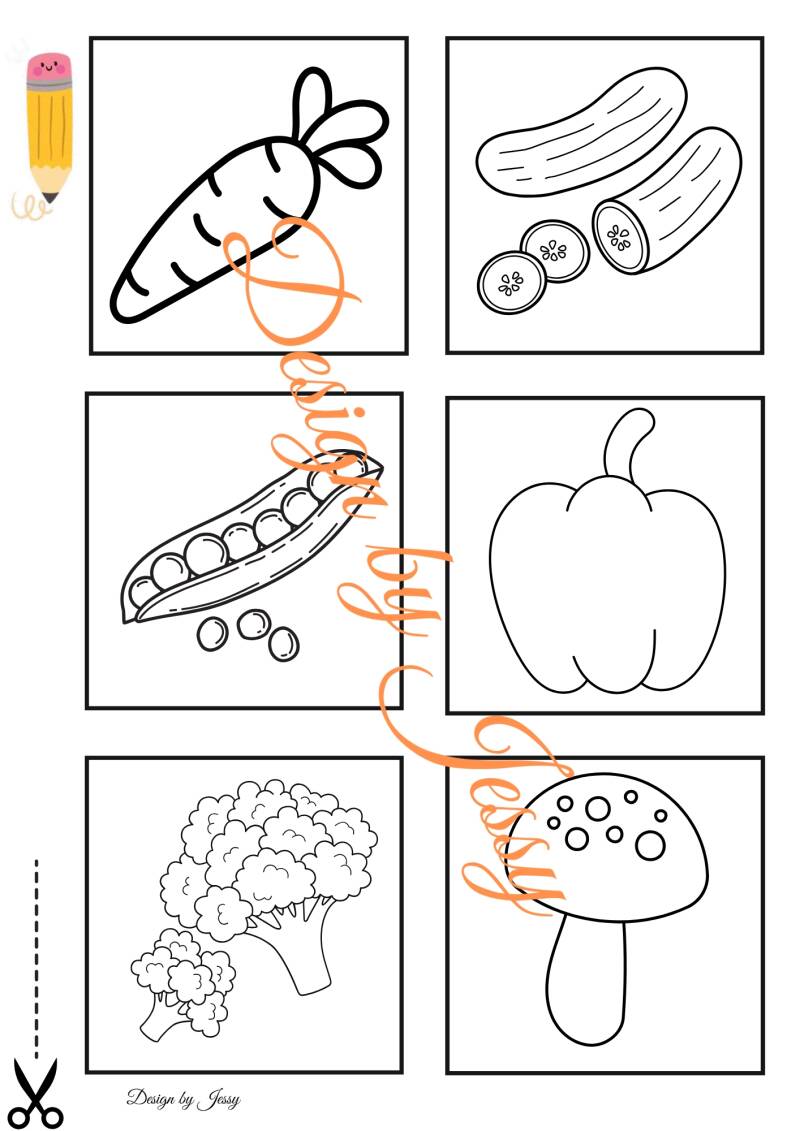 Design by Jessy

Design by Jessy