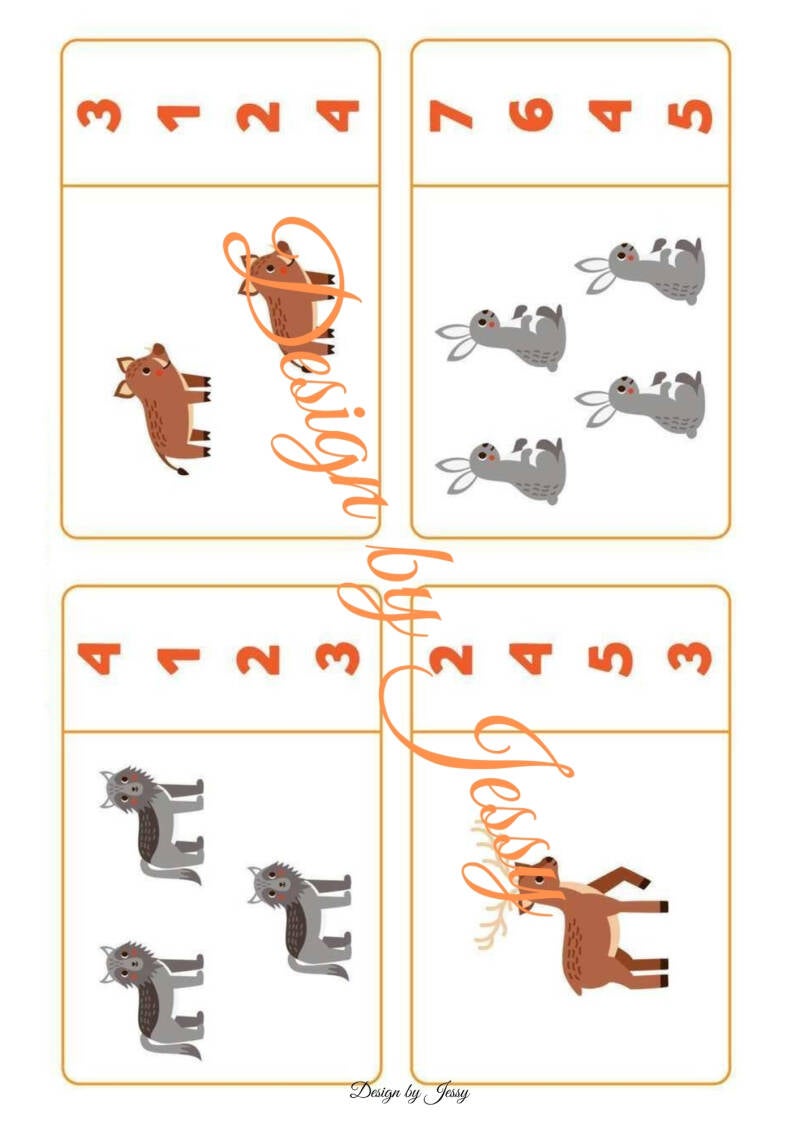 3 1 2 4

7 6 4 5

4 1 2 3

2 4 5 3

Design by Jessy

Design by Jessy