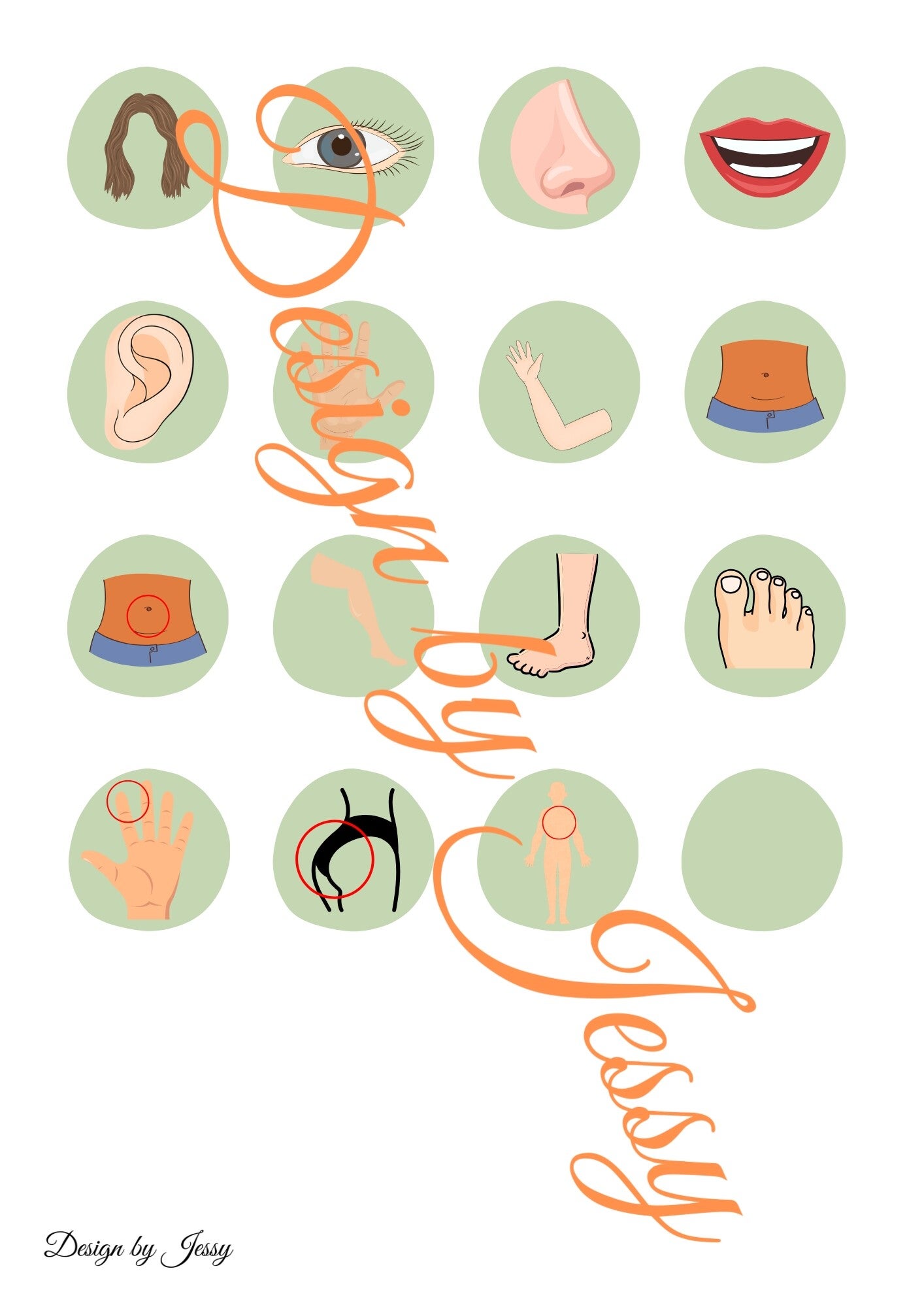 Design by Jessy

Design by Jessy