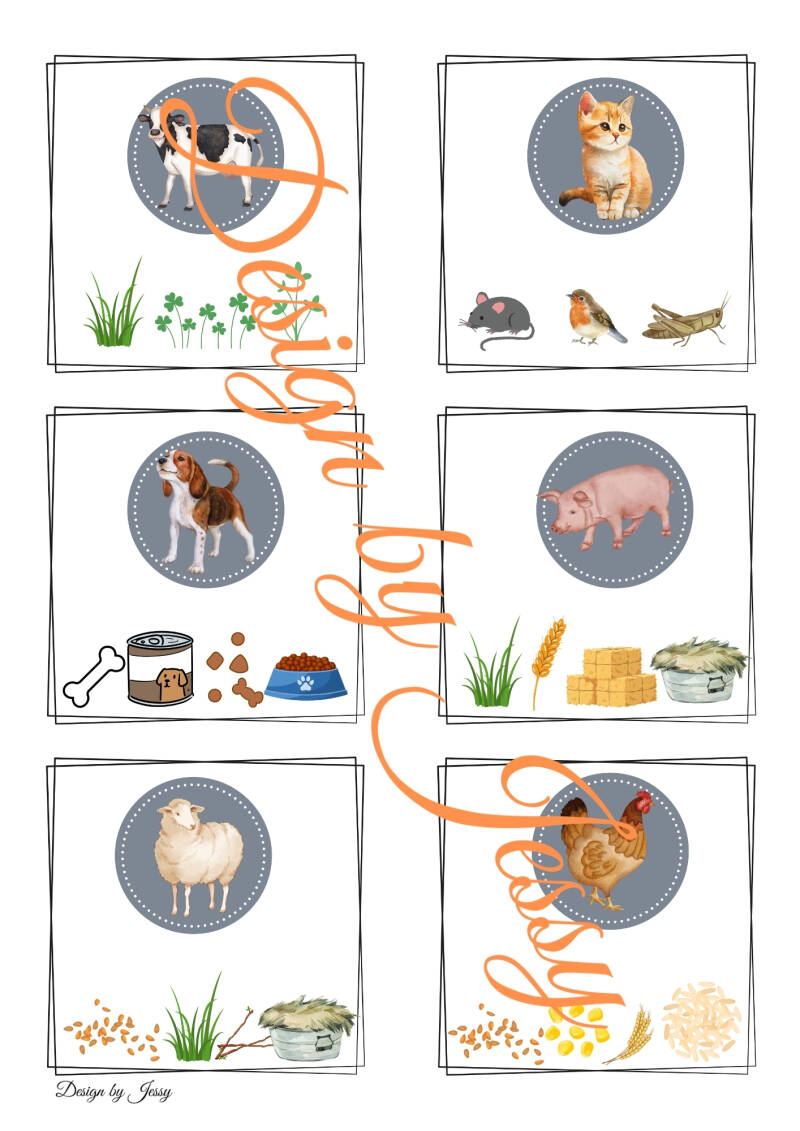 Design by Jessy

Design by Jessy