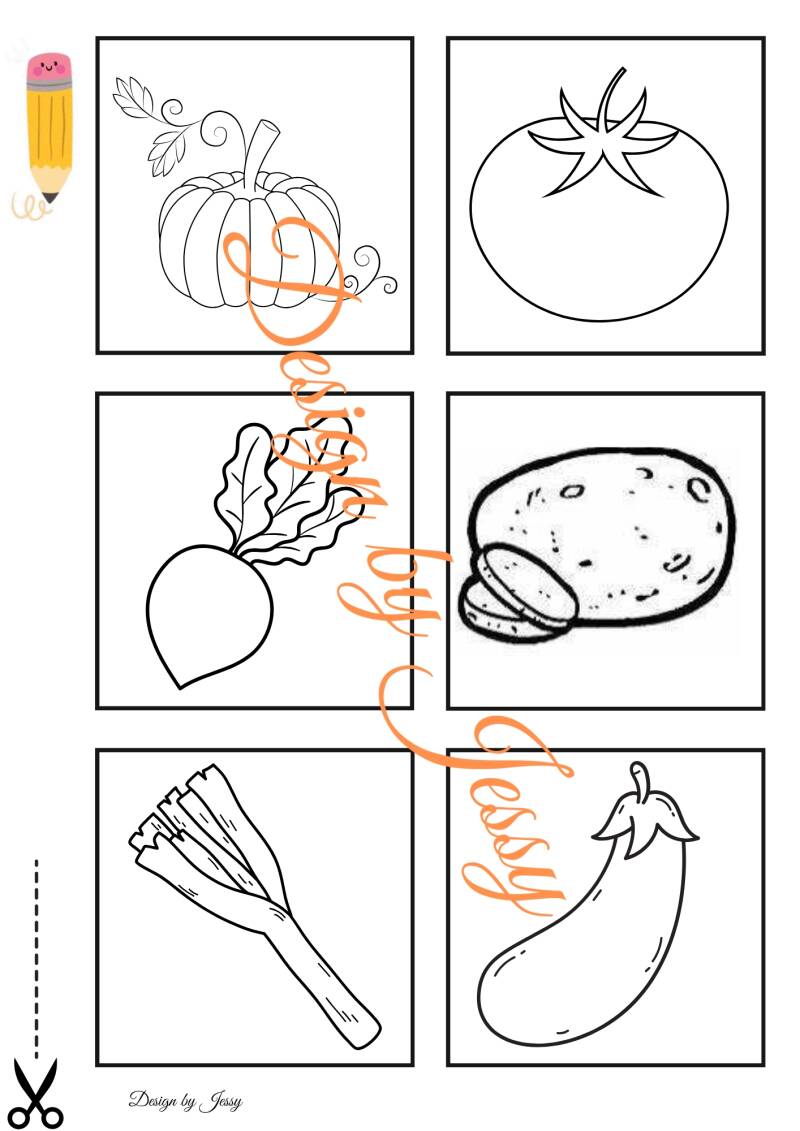 Design by Jessy

Design by Jessy