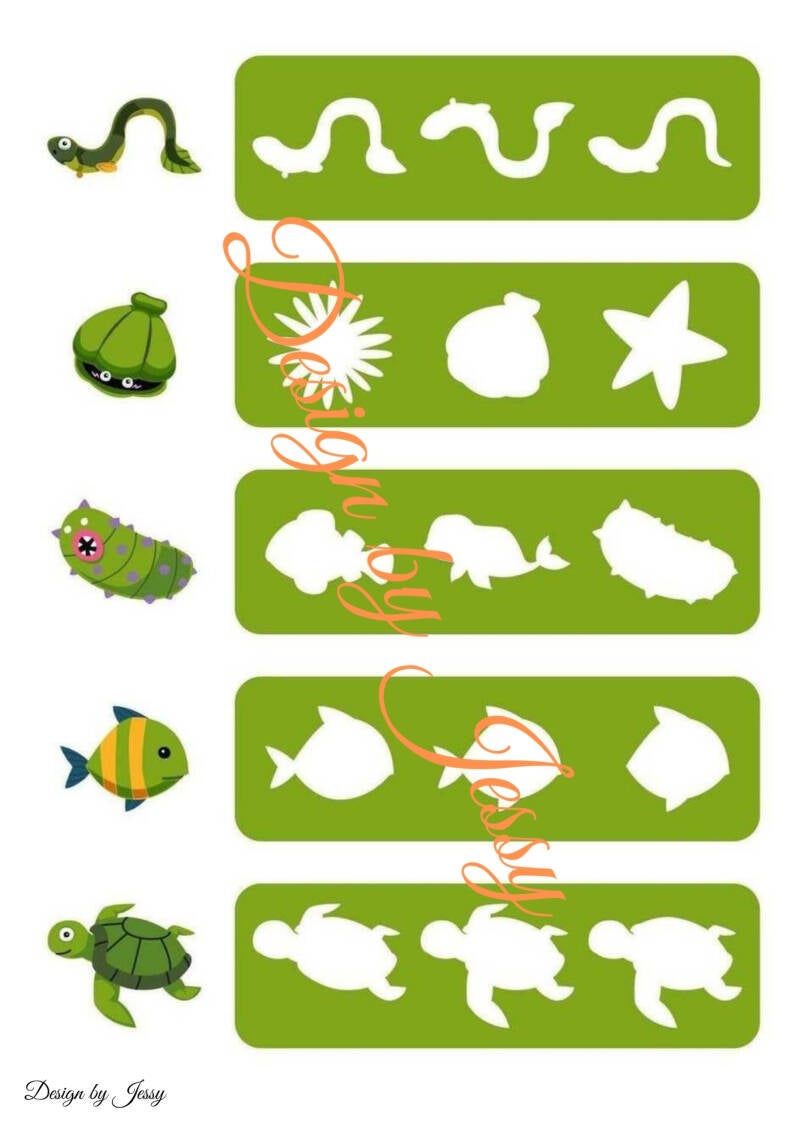 Design by Jessy

Design by Jessy