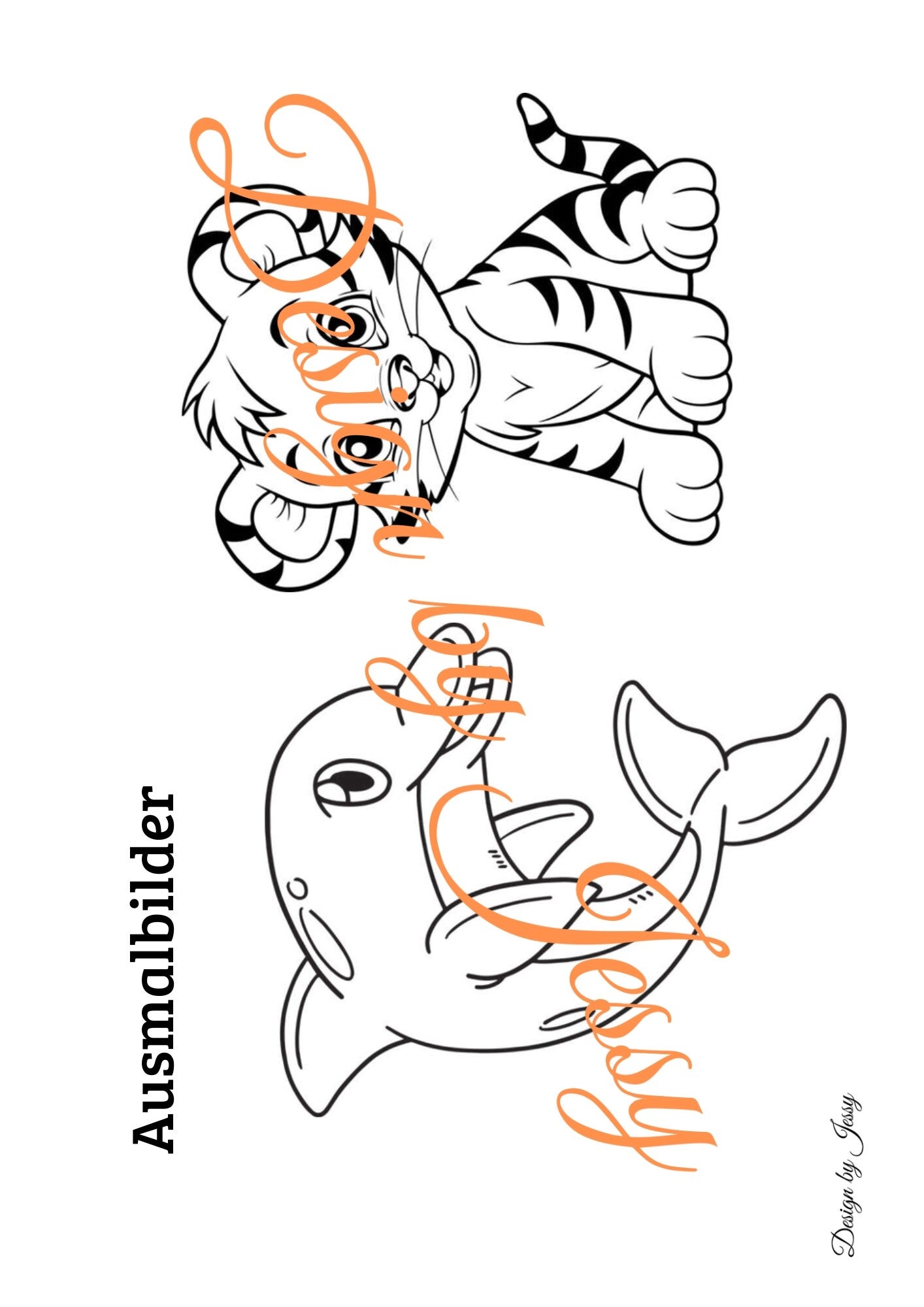 Ausmalbilder

Design by Jessy

Design by Jessy