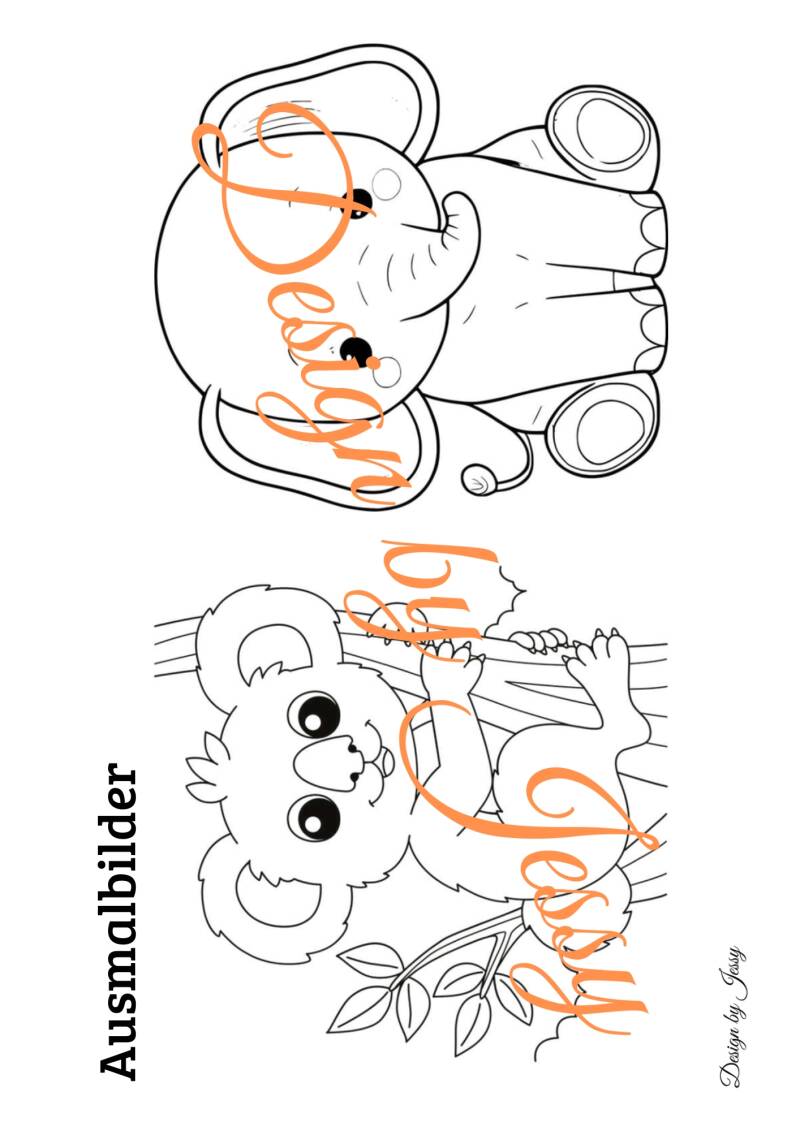 Ausmalbilder

Design by Jessy

Design by Jessy