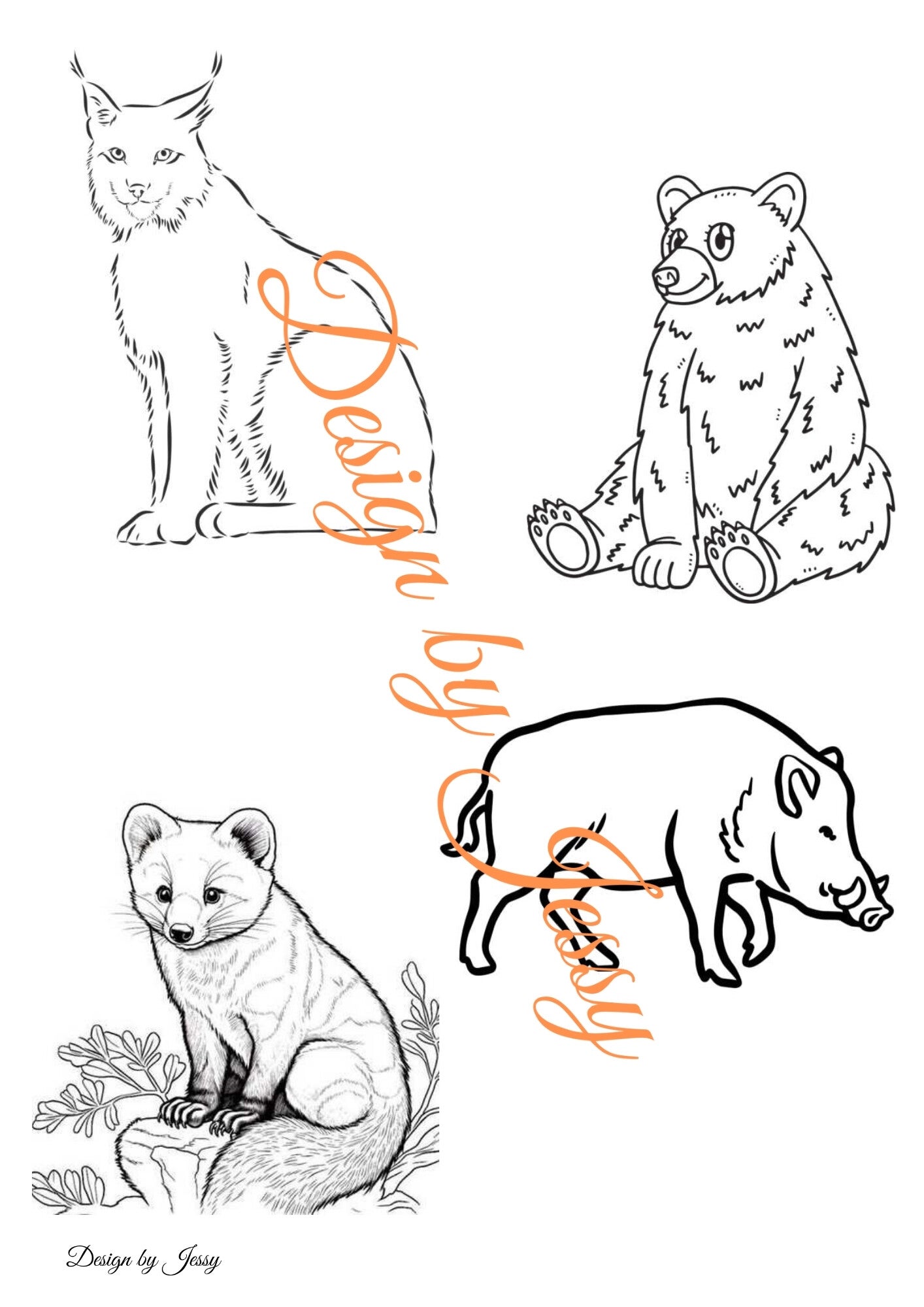 Design by Jessy

Design by Jessy