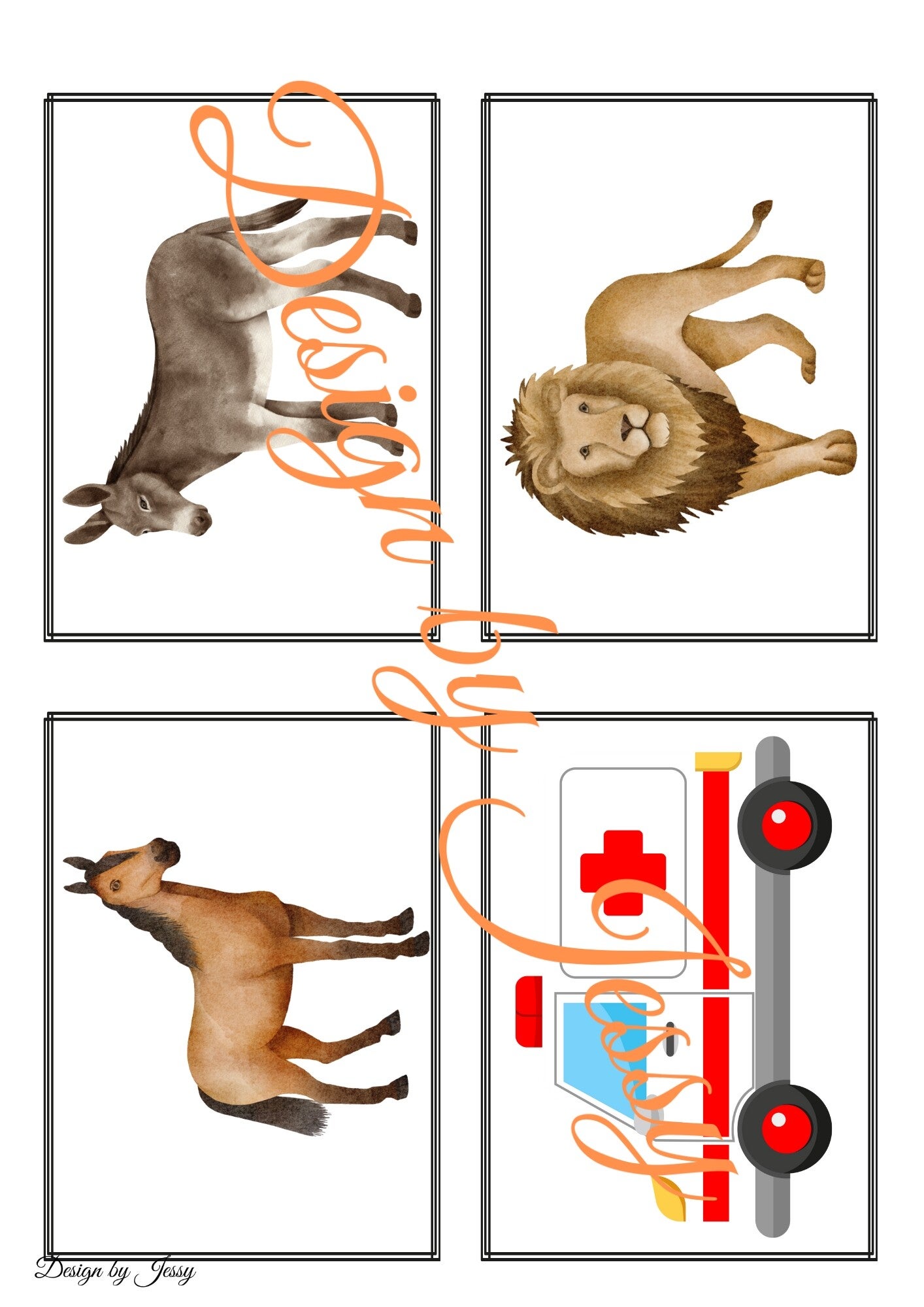 Design by Jessy

Design by Jessy