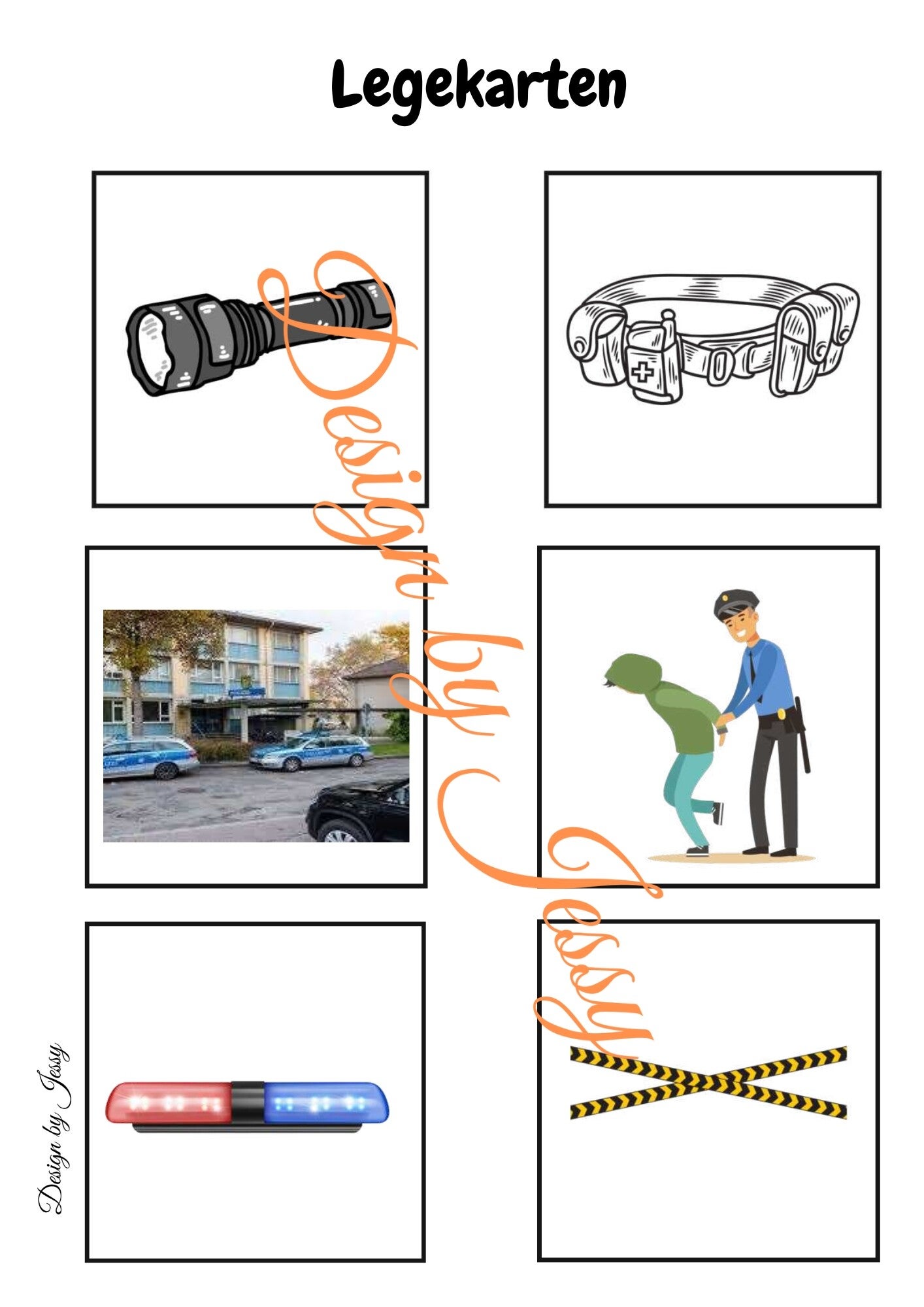 Legekarten

Design by Jessy

Design by Jessy