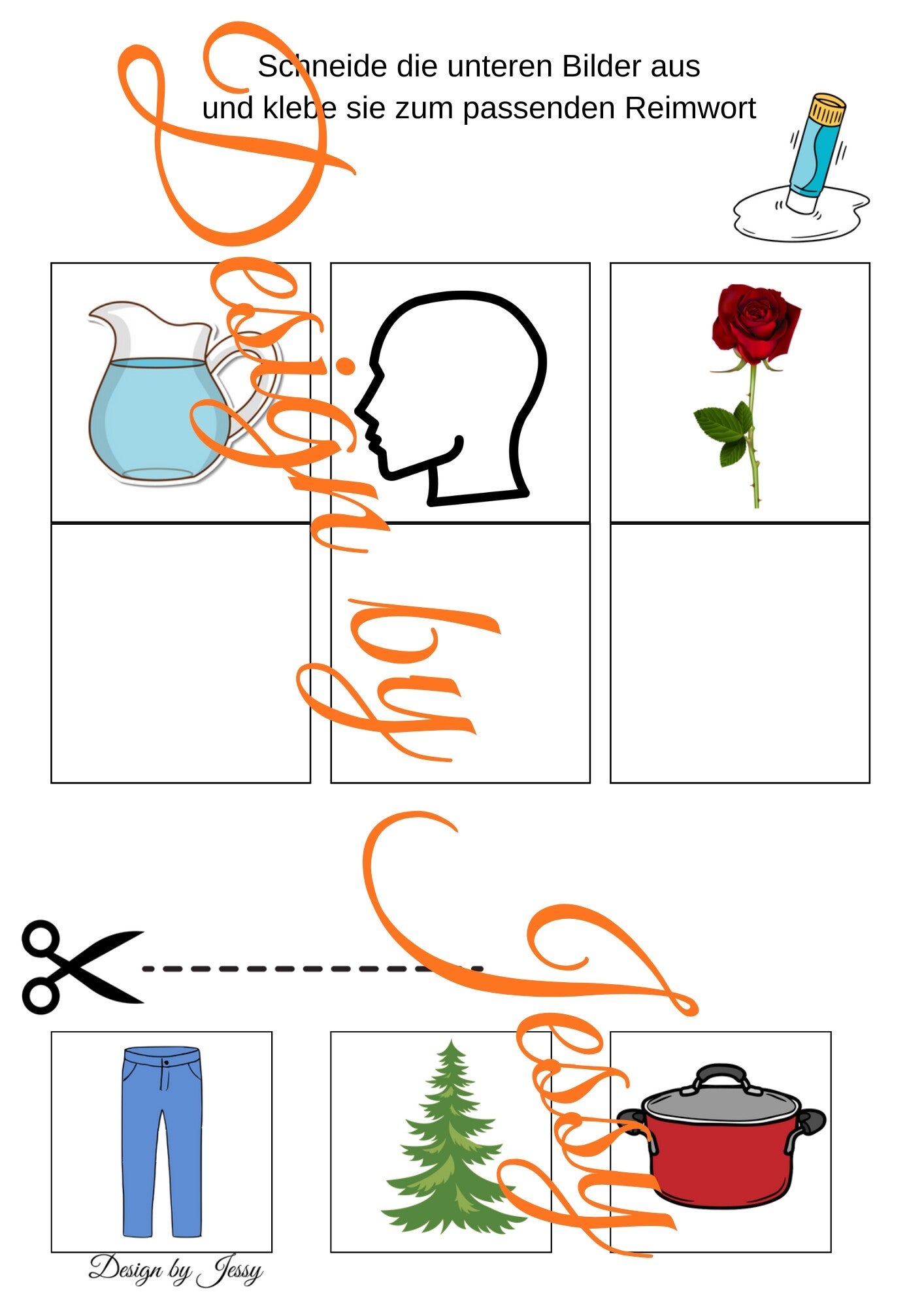 Schneide die unteren Bilder aus
und klebe sie zum passenden Reimwort

Design by Jessy

Design by Jessy