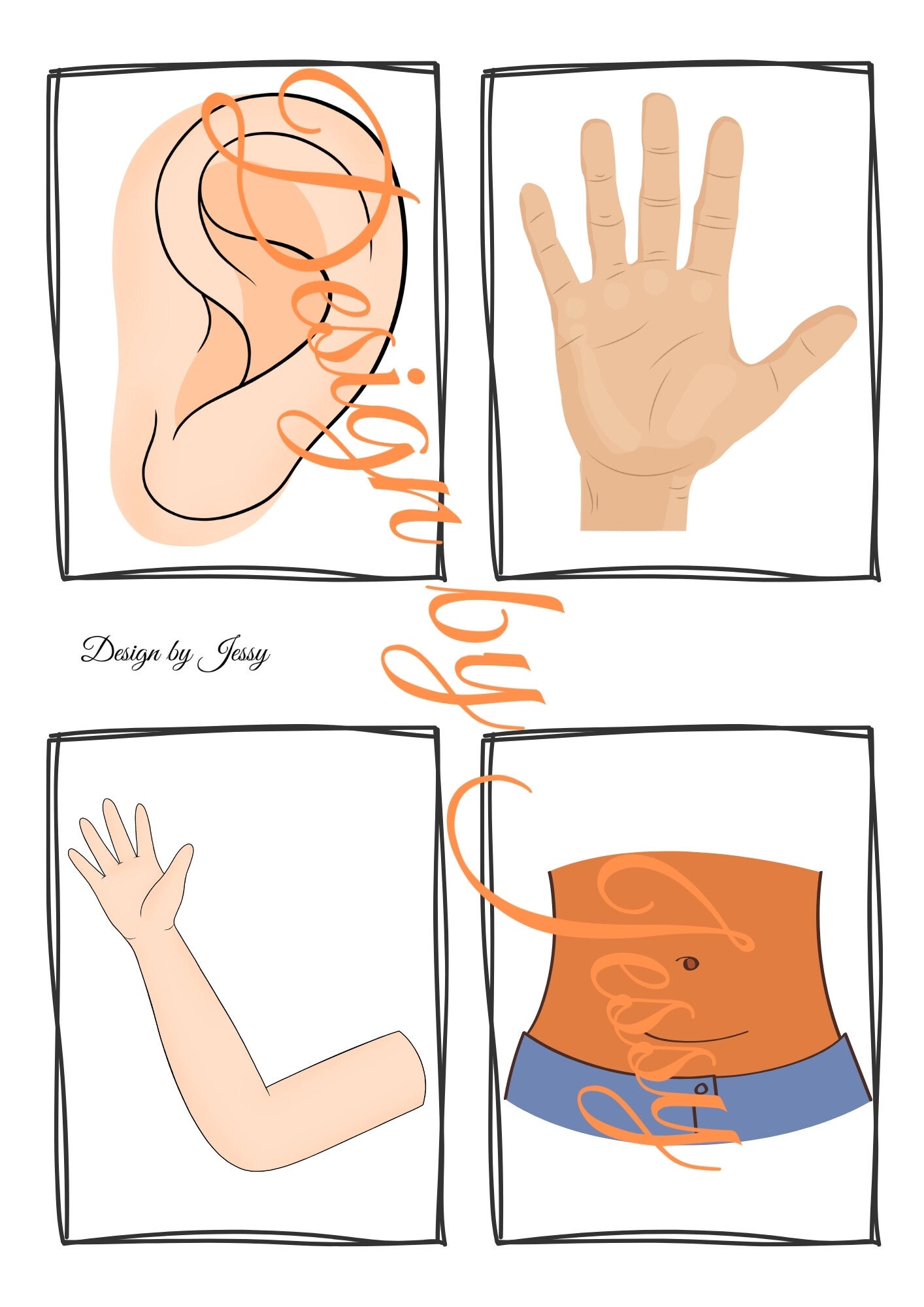 Design by Jessy

Design by Jessy