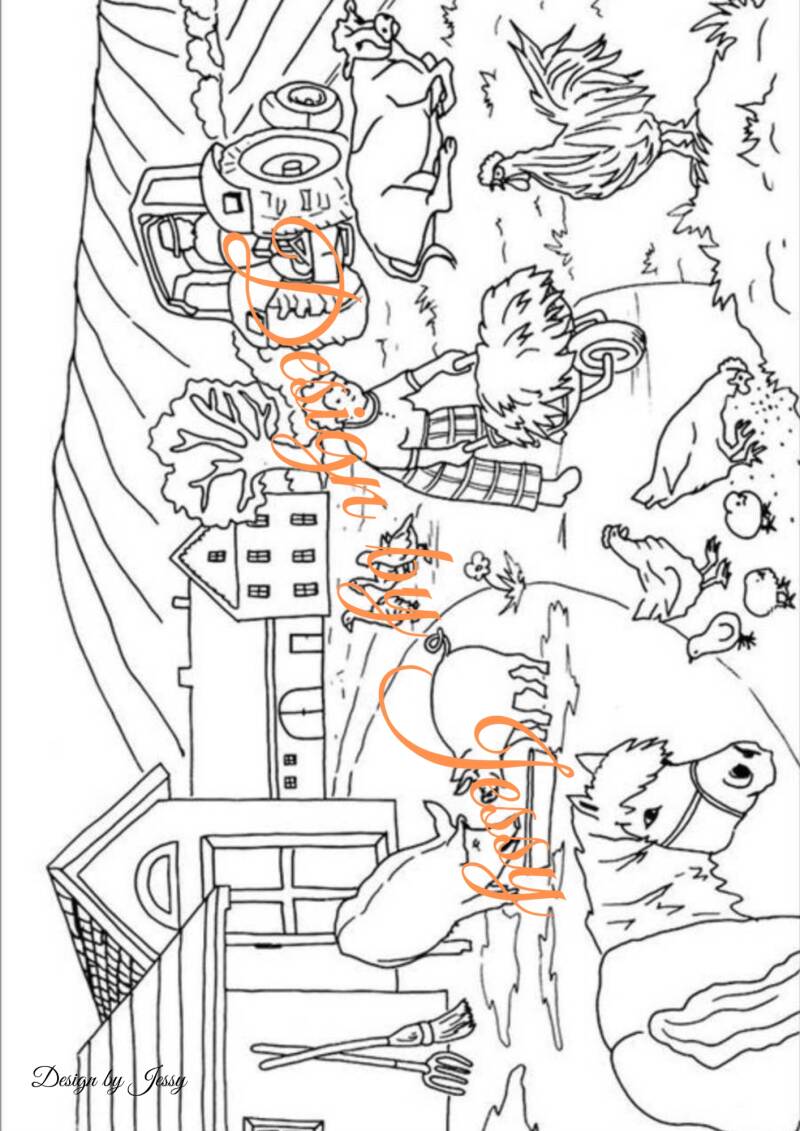 Design by Jessy

Design by Jessy