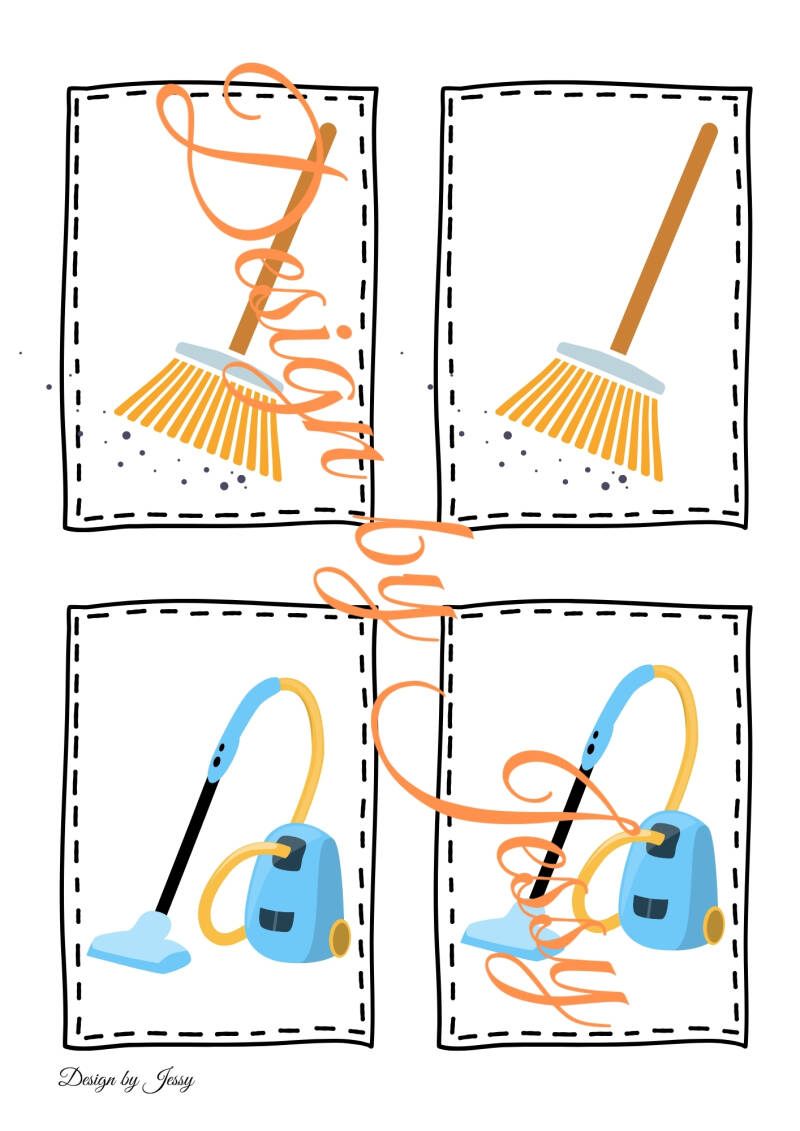 Design by Jessy

Design by Jessy