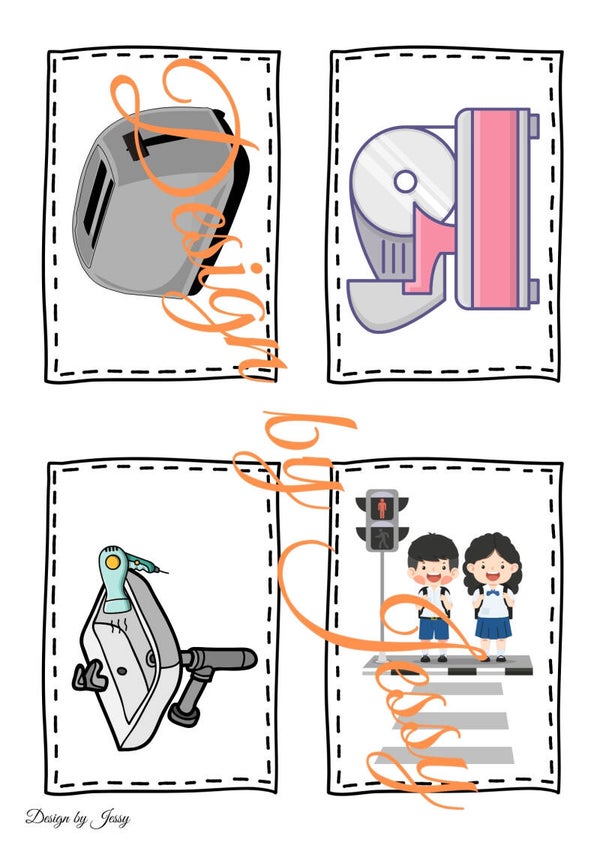 Design by Jessy

Design by Jessy