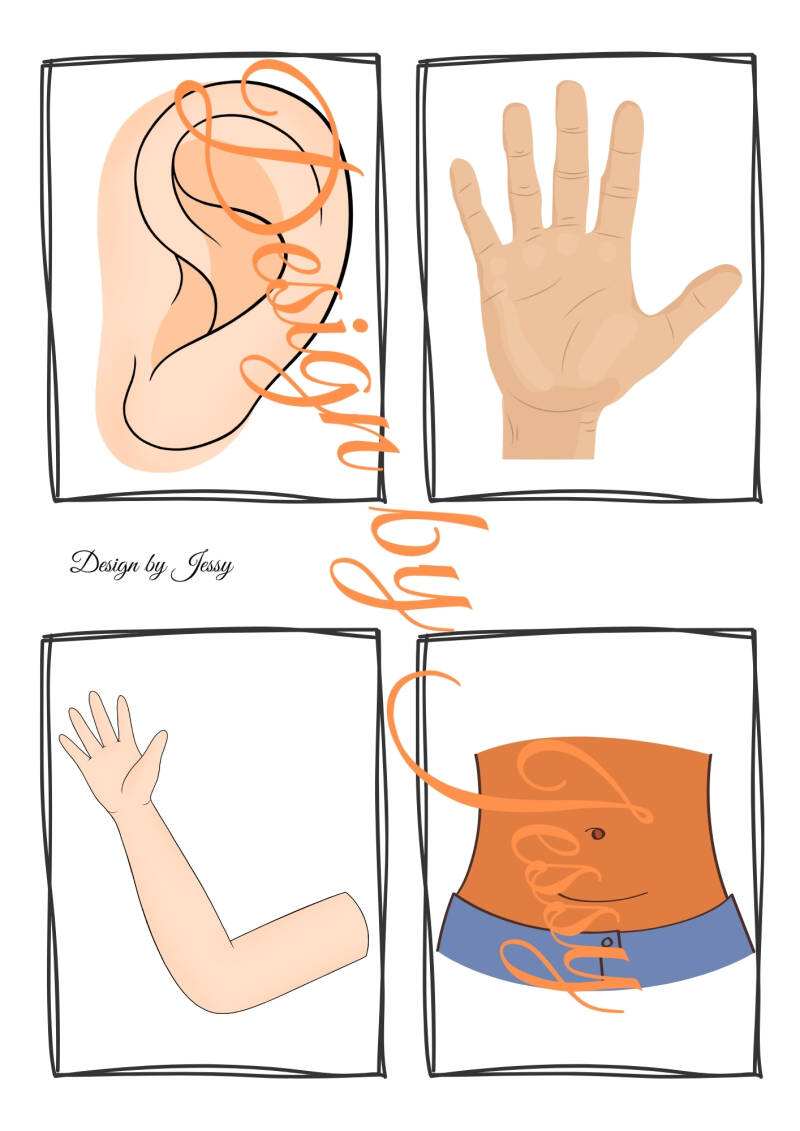 Design by Jessy

Design by Jessy