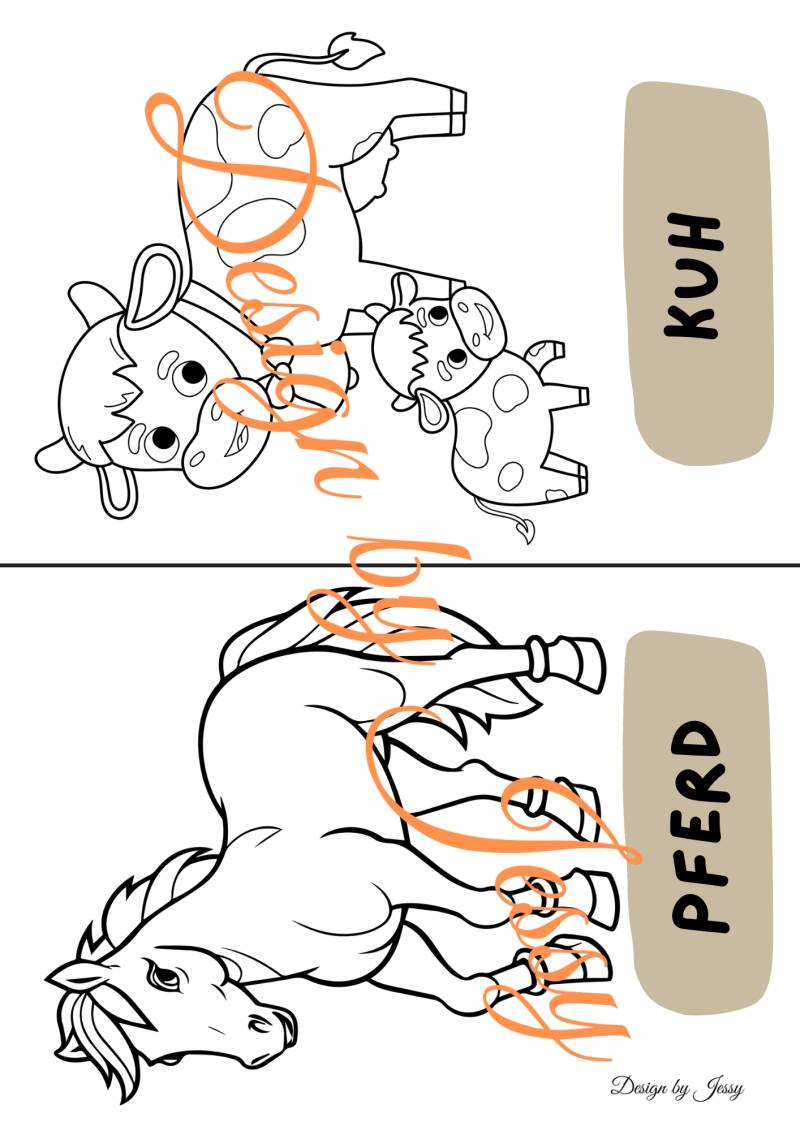 KUH

PFERD

Design by Jessy

Design by Jessy