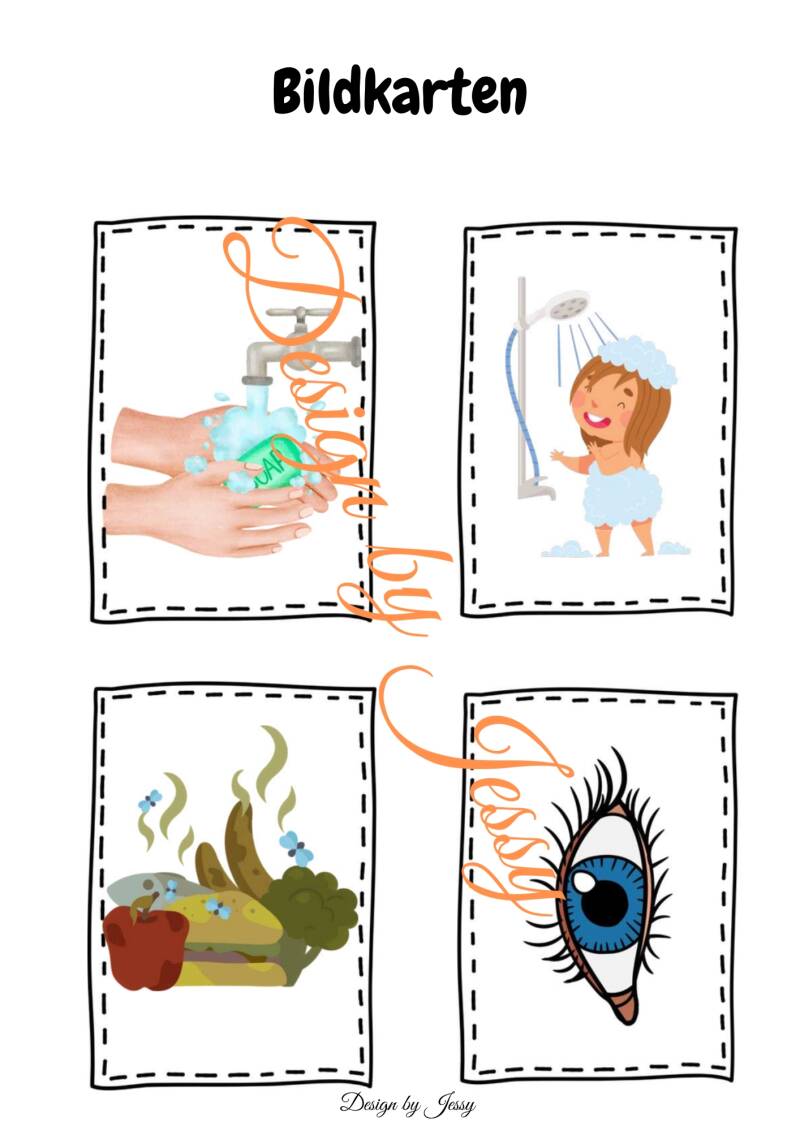 Bildkarten

Design by Jessy

SOAP

Design by Jessy