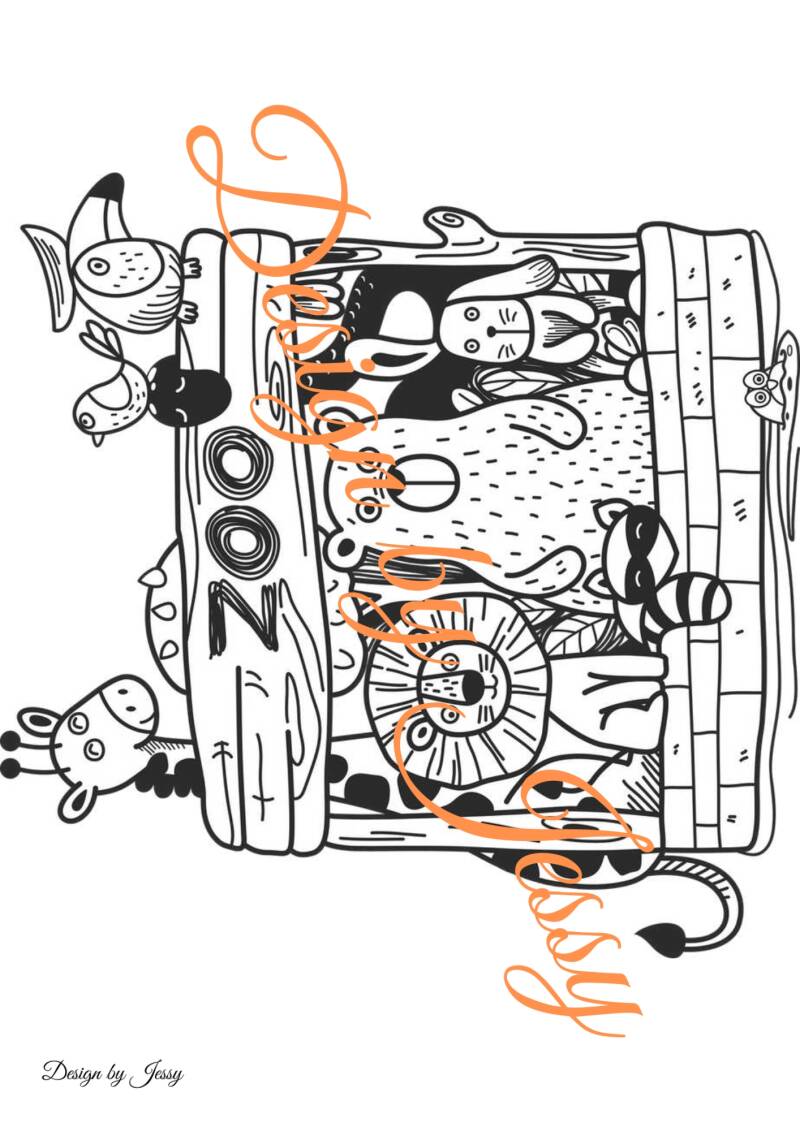 ZOO

Design by Jessy

Design by Jessy