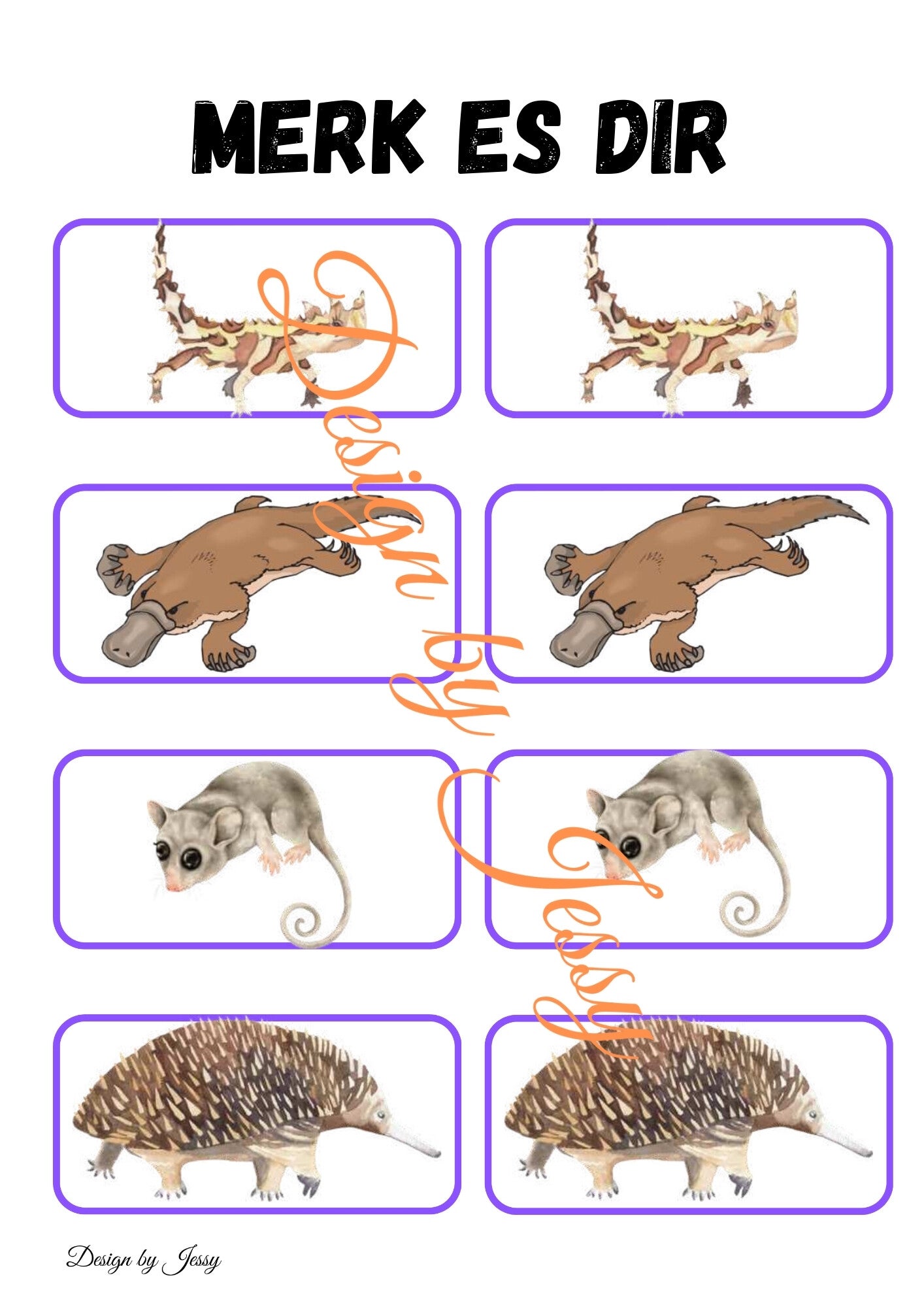 MERK ES DIR

Design by Jessy

Design by Jessy