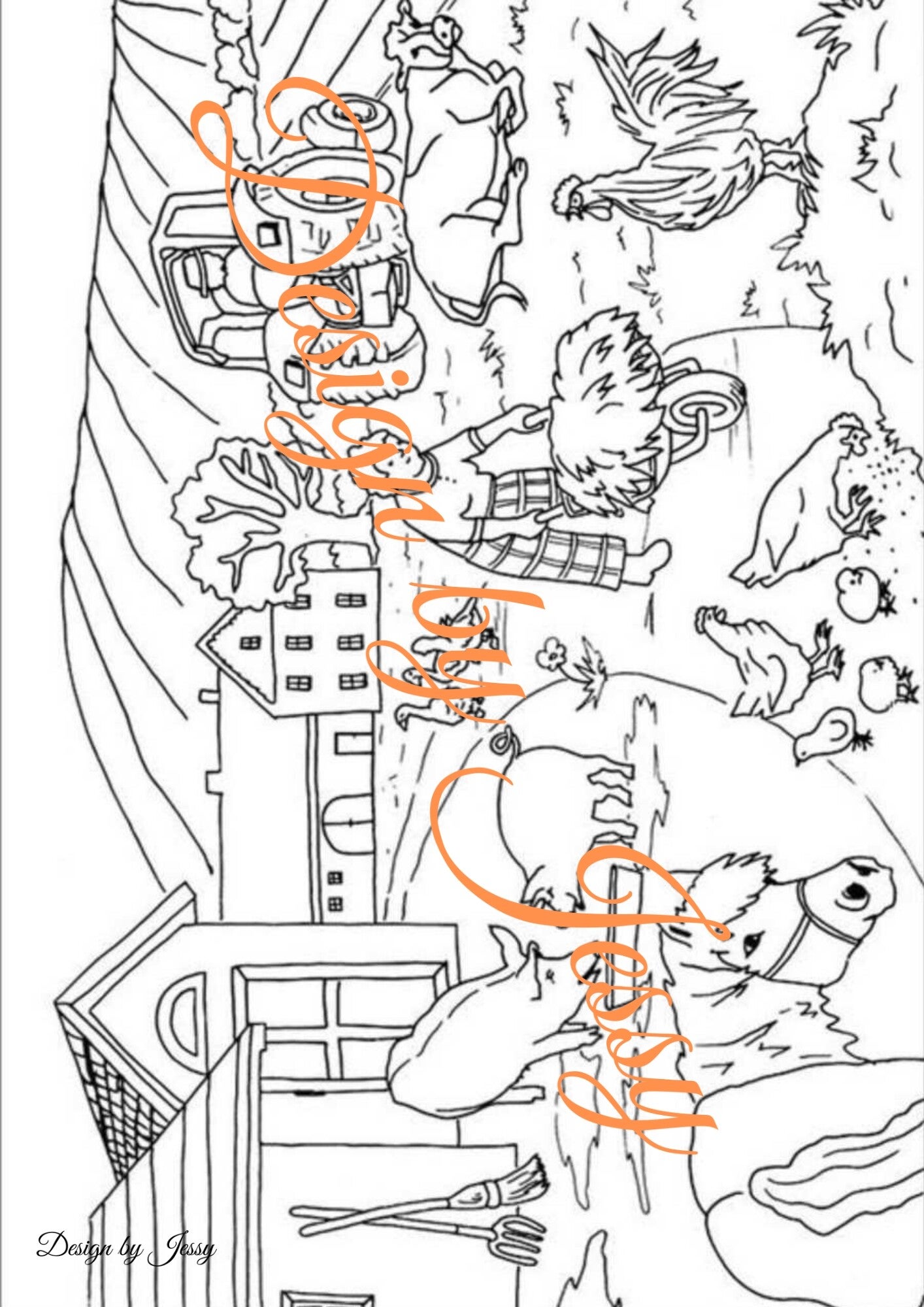 Design by Jessy

Design by Jessy