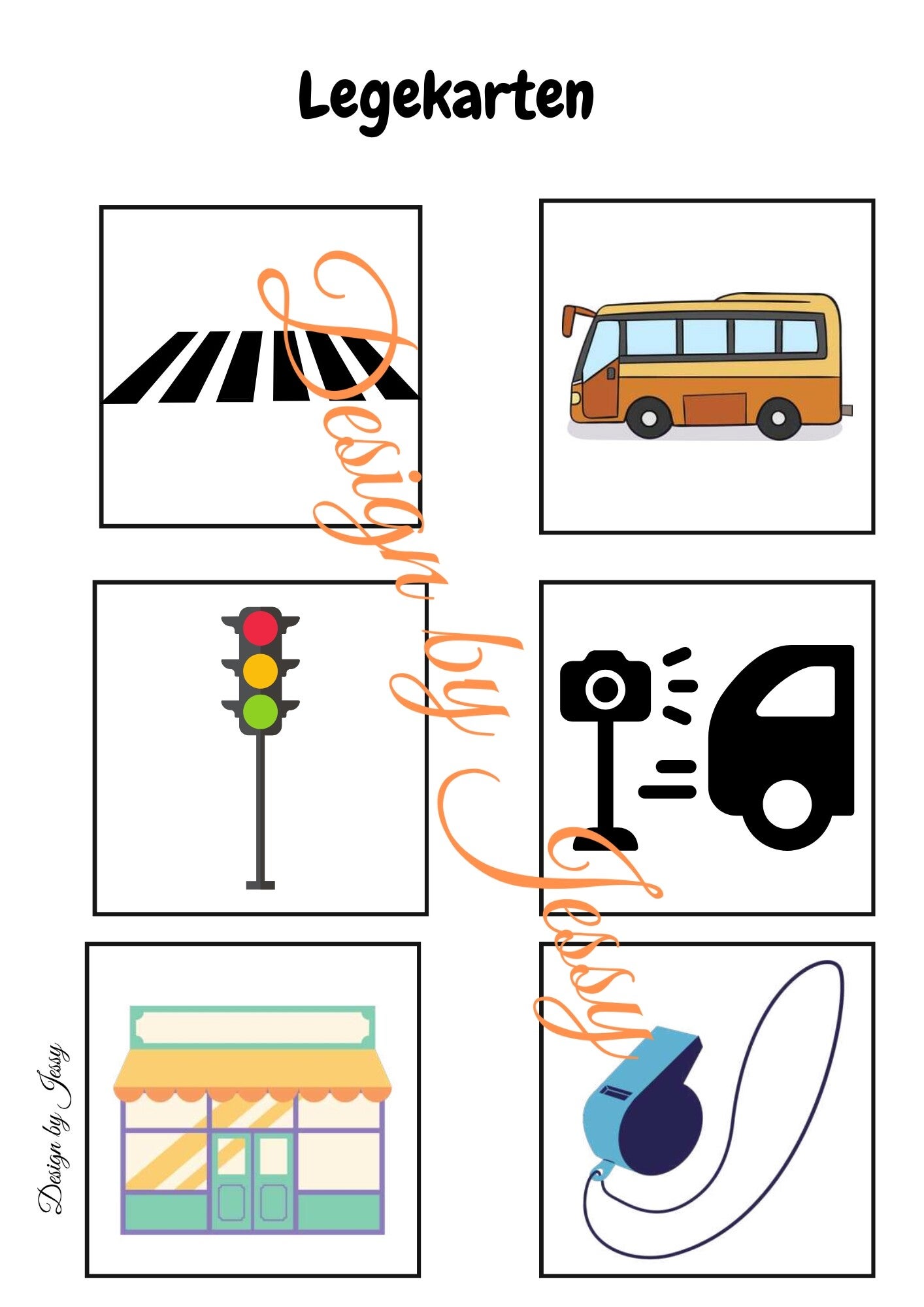 Legekarten

Design by Jessy

Design by Jessy