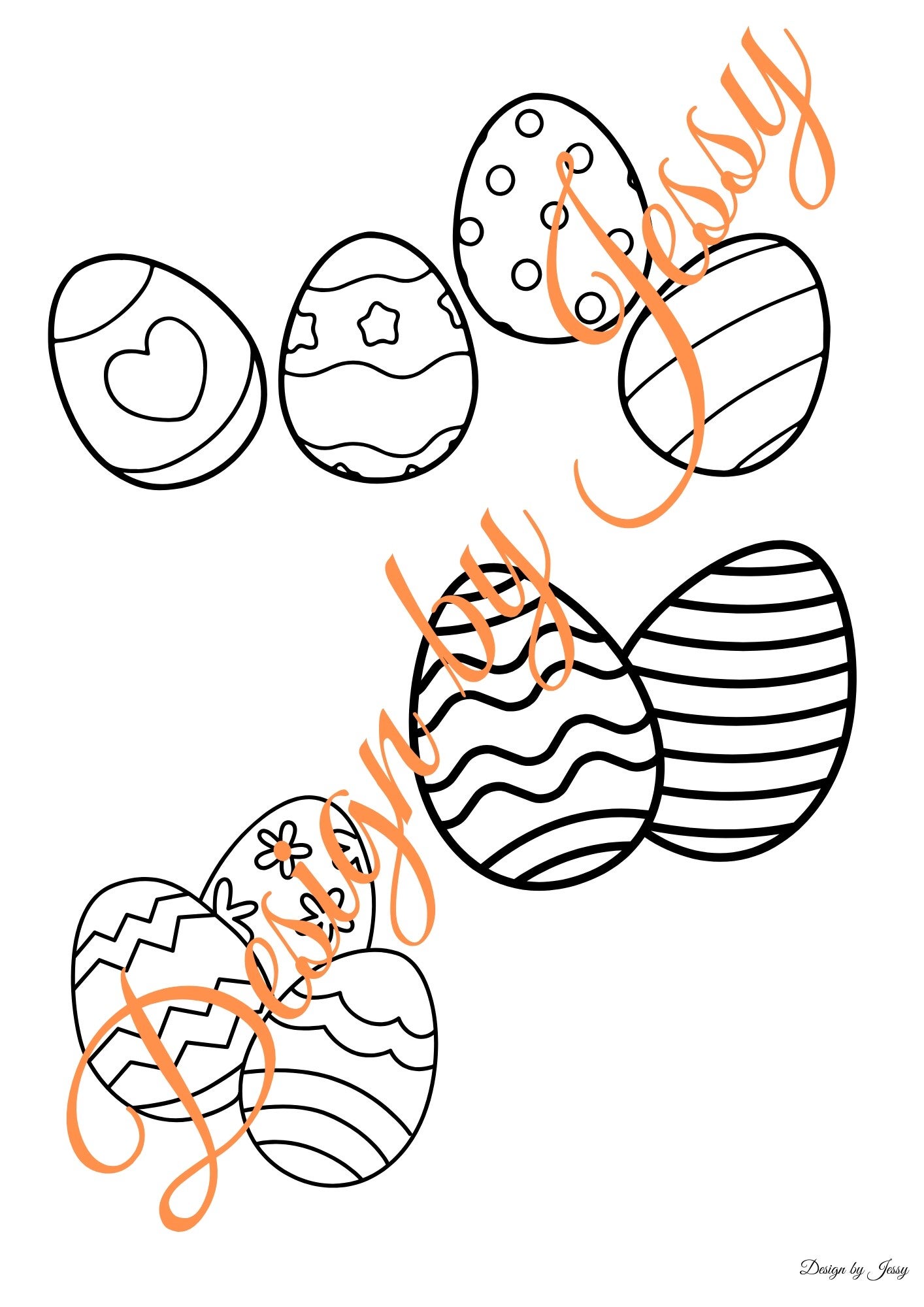 Design by Jessy

Design by Jessy