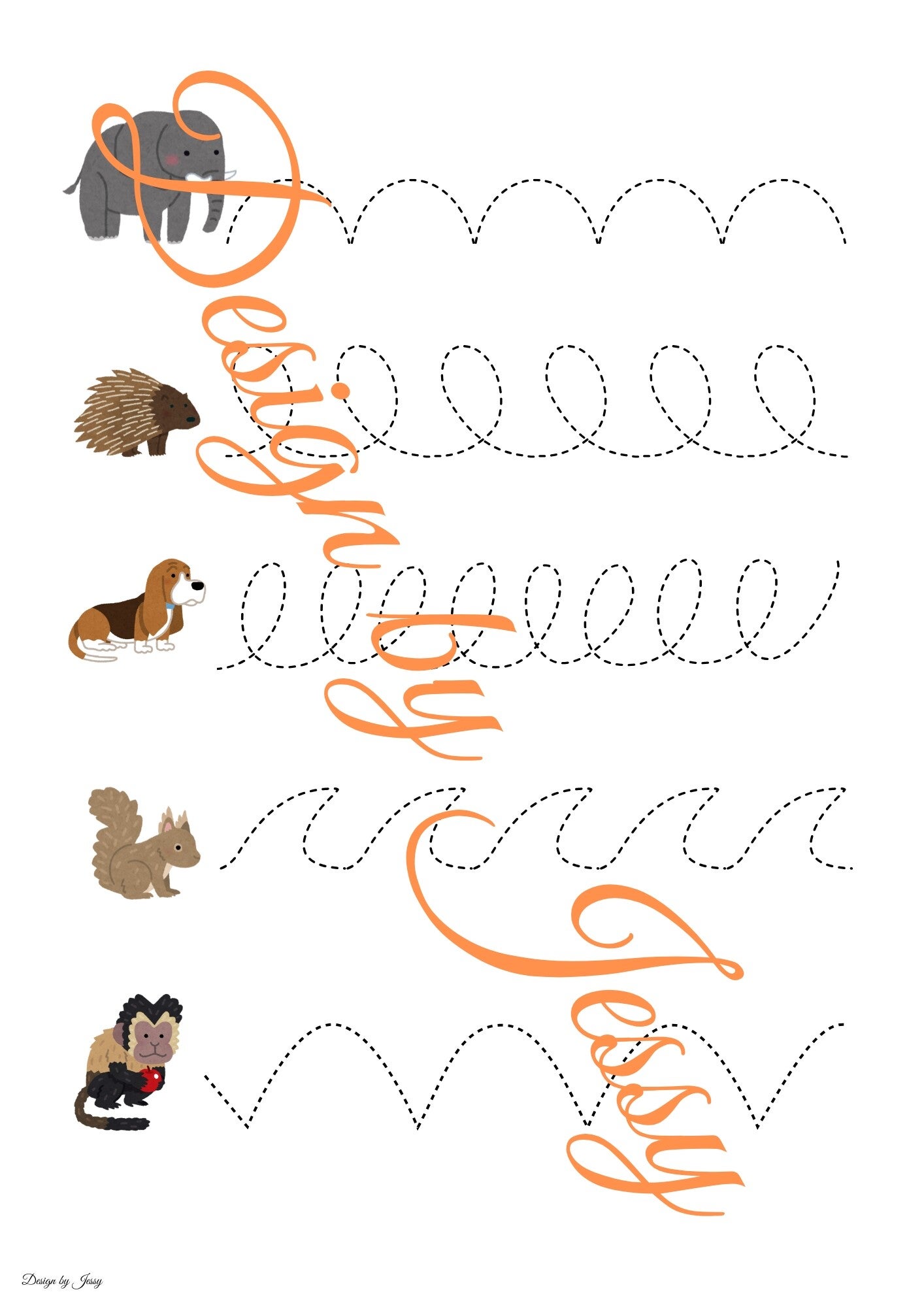 Design by Jessy

Design by Jessy