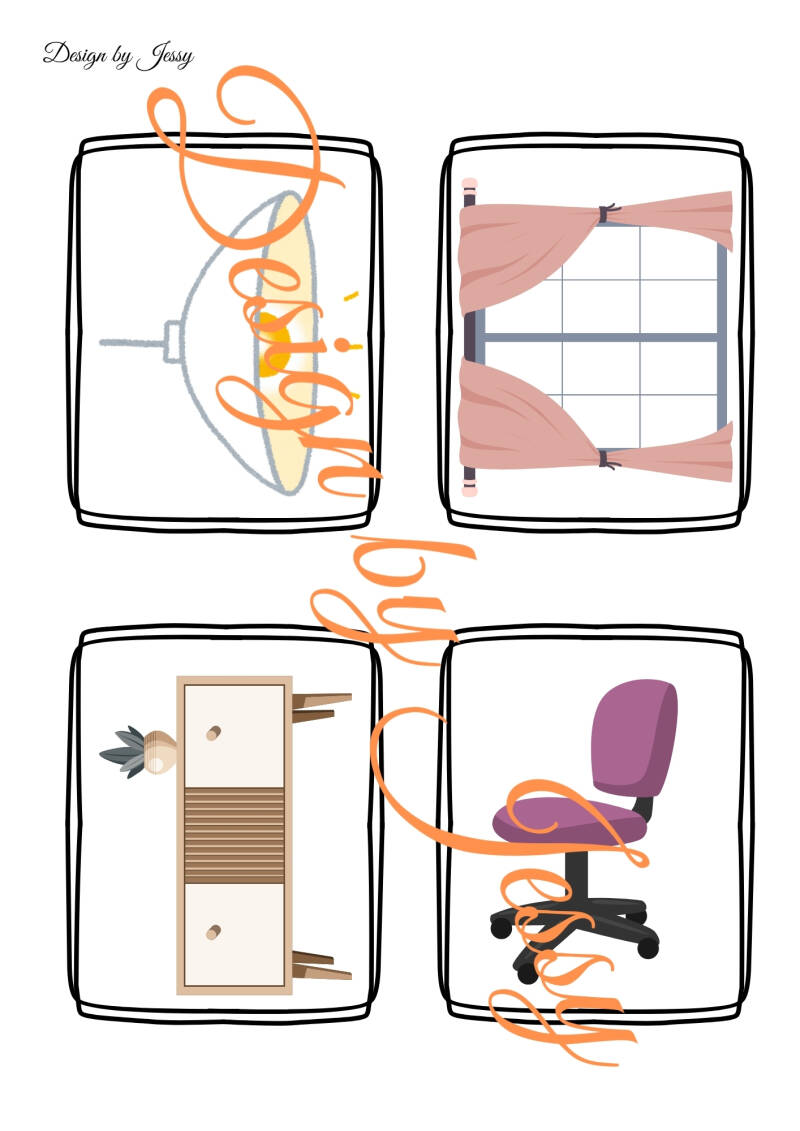 Design by Jessy

Design by Jessy