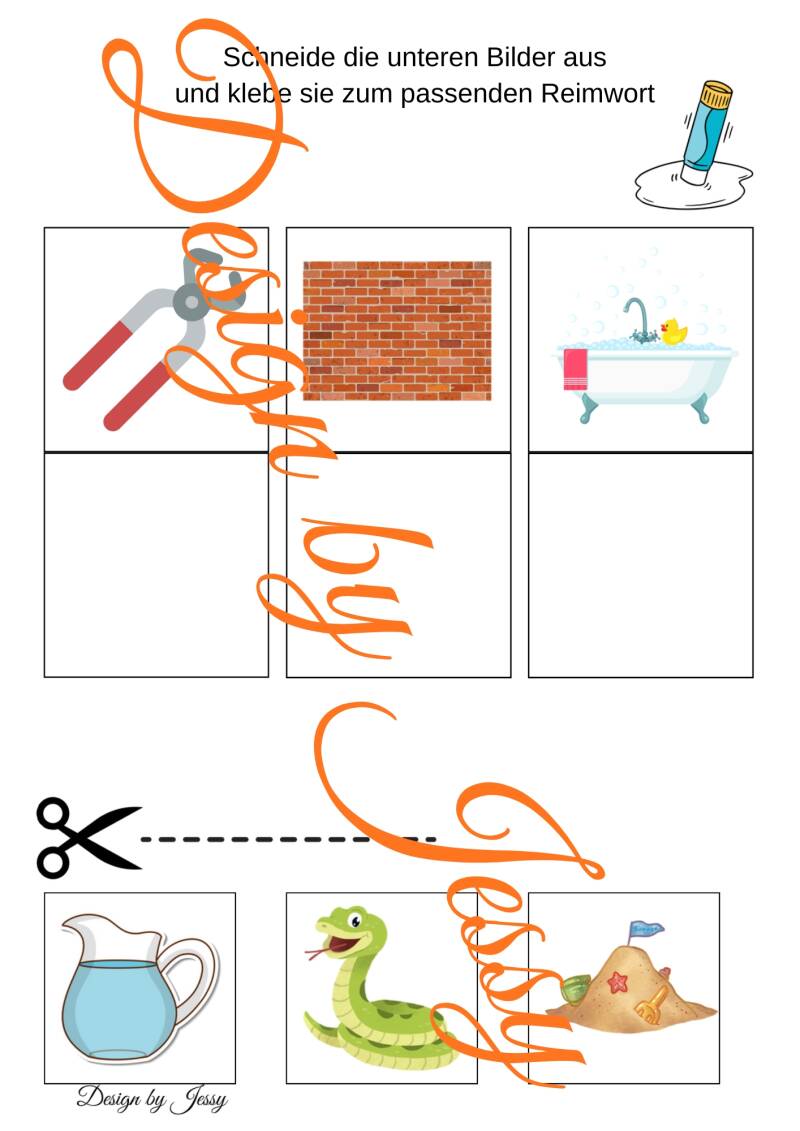 Schneide die unteren Bilder aus
und klebe sie zum passenden Reimwort

Design by Jessy

Design by Jessy