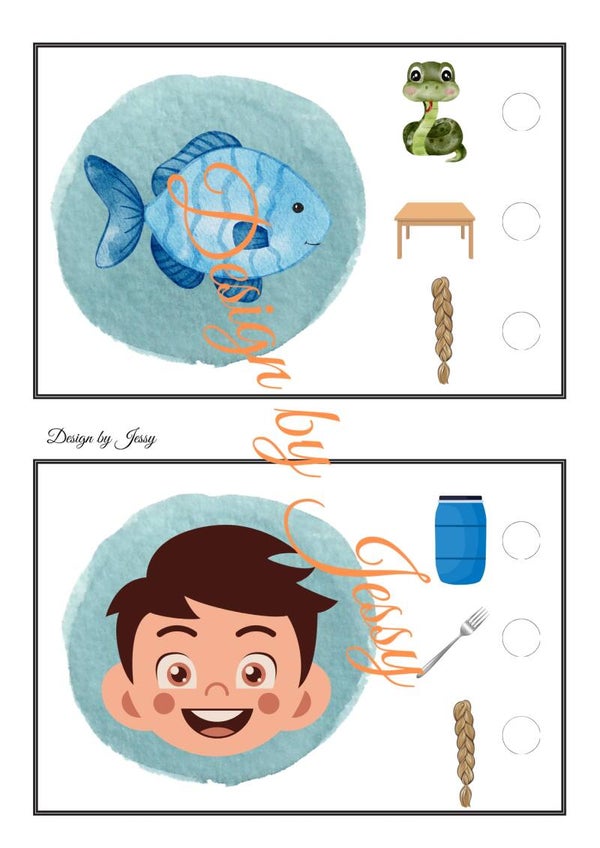 Design by Jessy

Design by Jessy