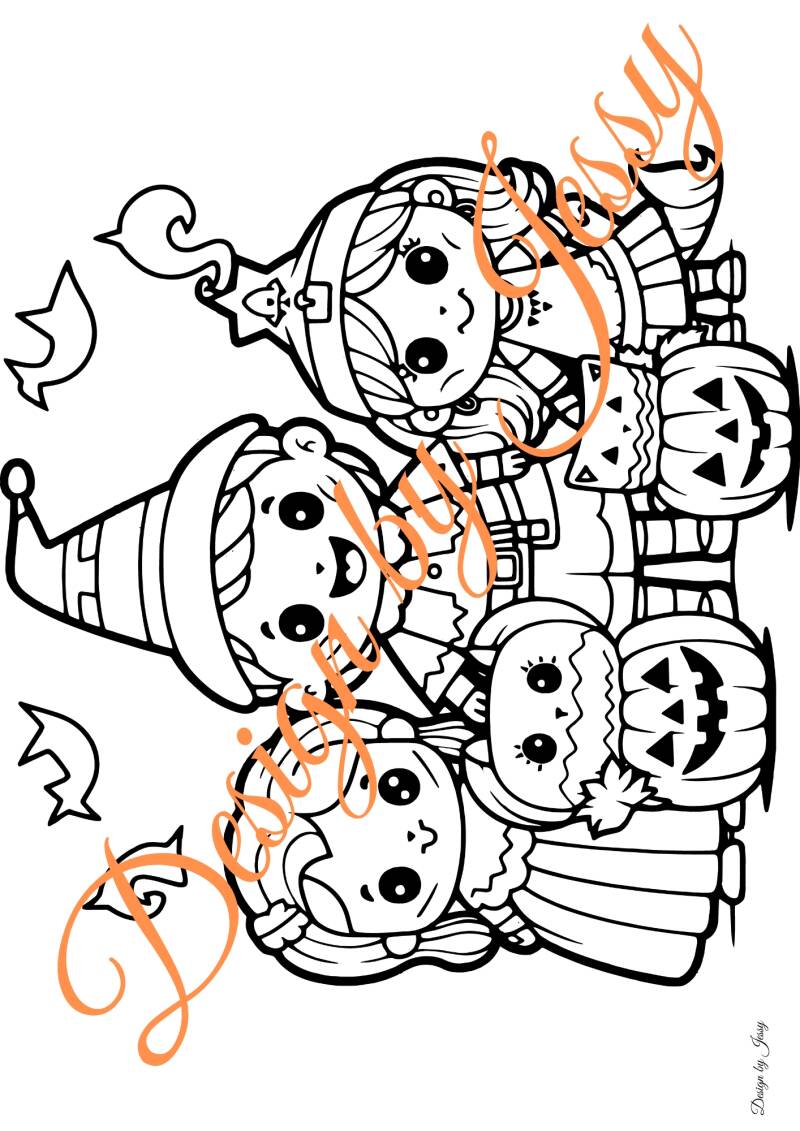 Design by Jessy

Design by Jessy