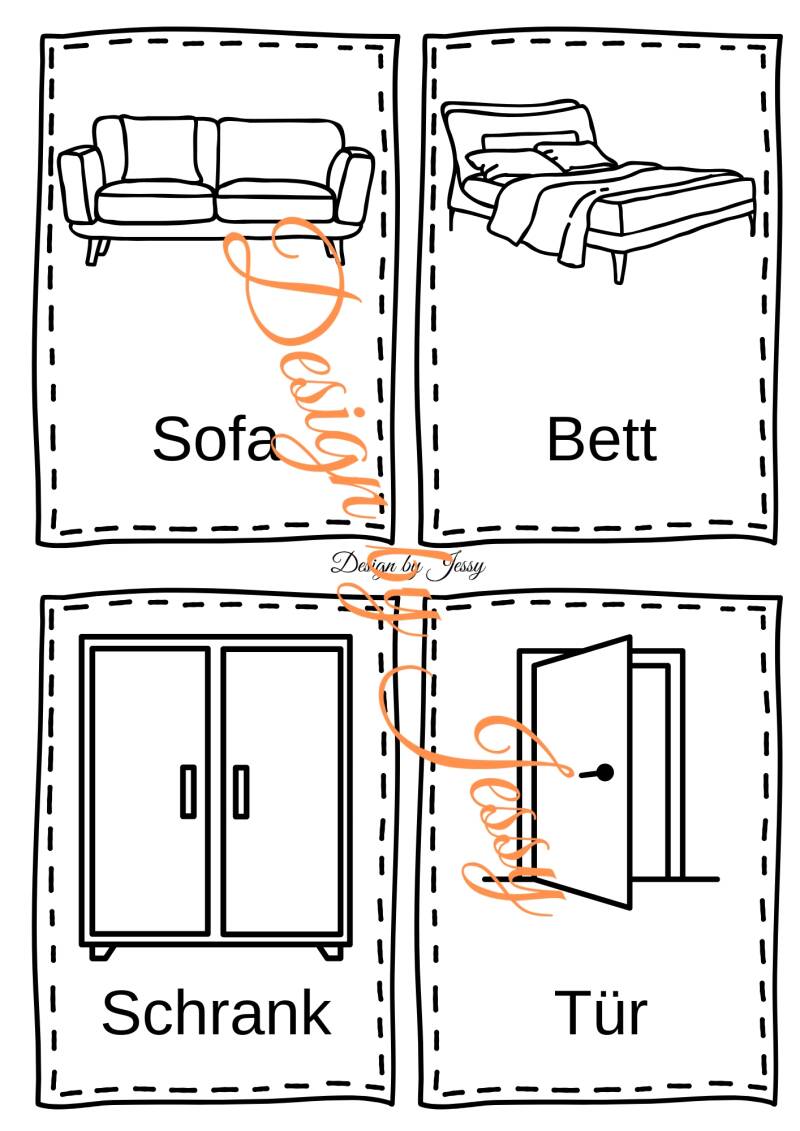 Sofa

Bett

Design by Jessy

Design by Jessy

Schrank

Tür