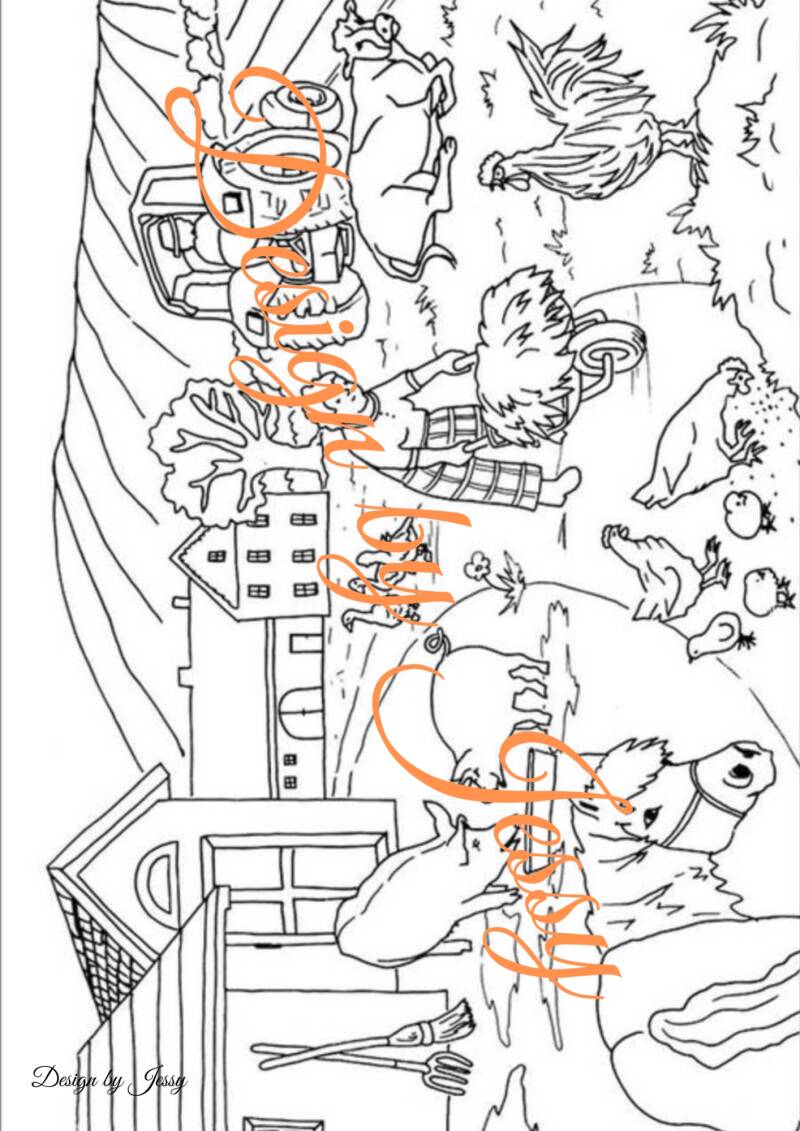 Design by Jessy

Design by Jessy