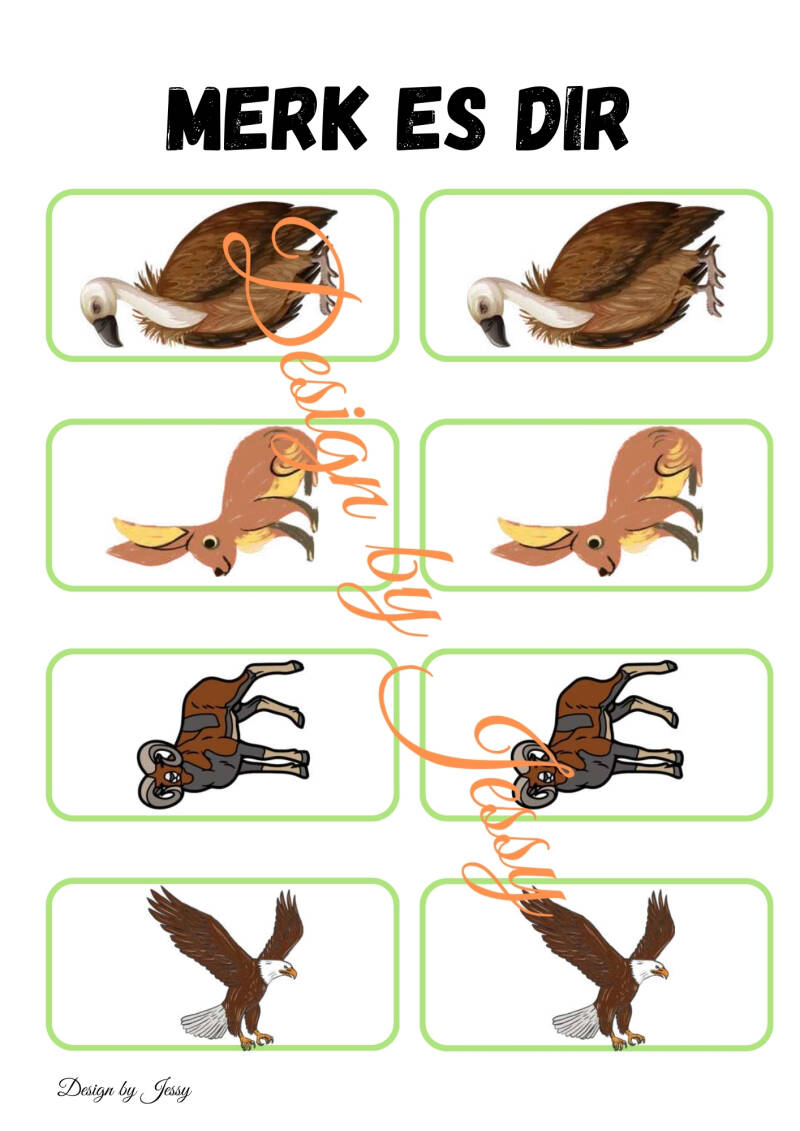 MERK ES DIR

Design by Jessy

Design by Jessy