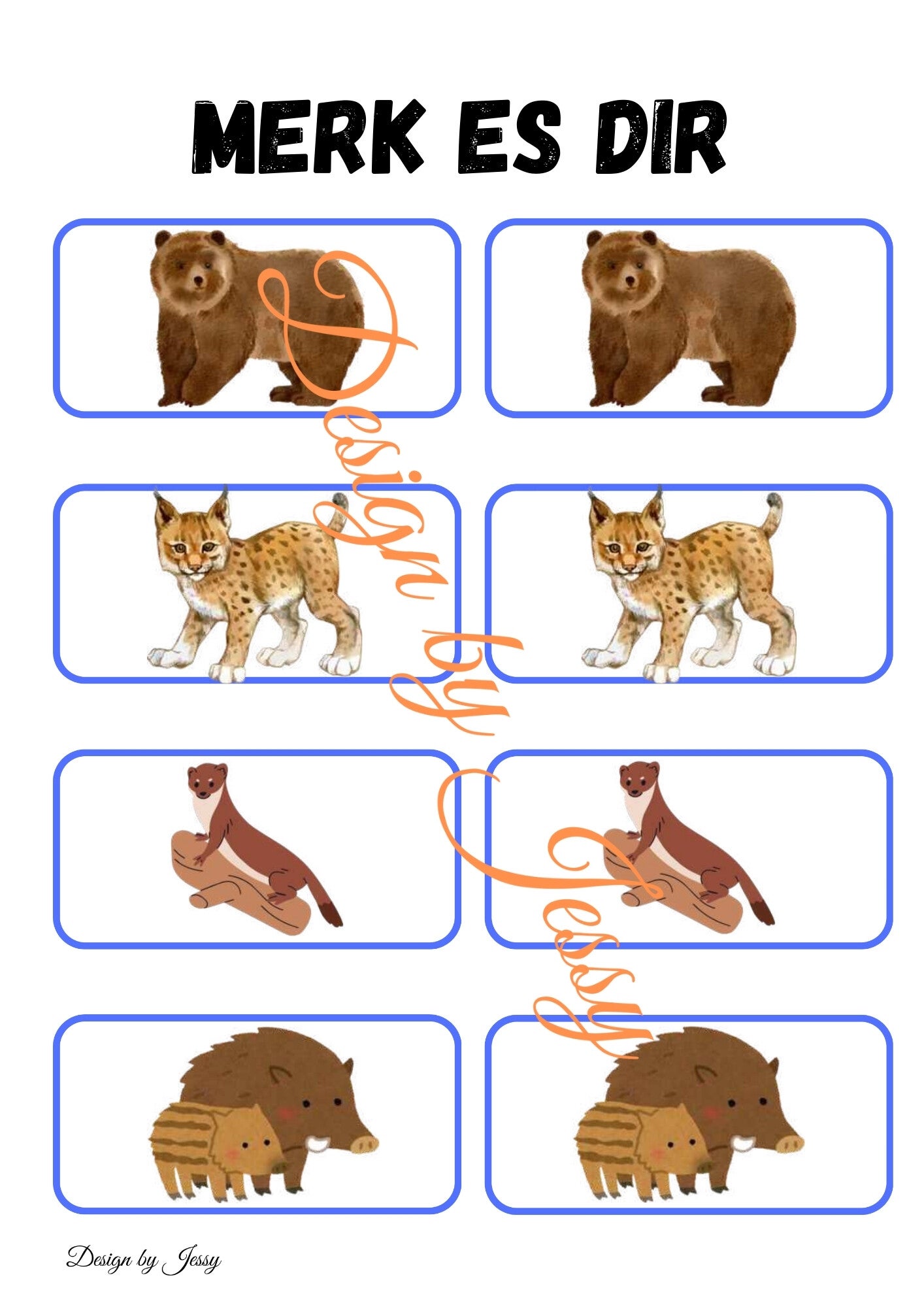 MERK ES DIR

Design by Jessy

Design by Jessy