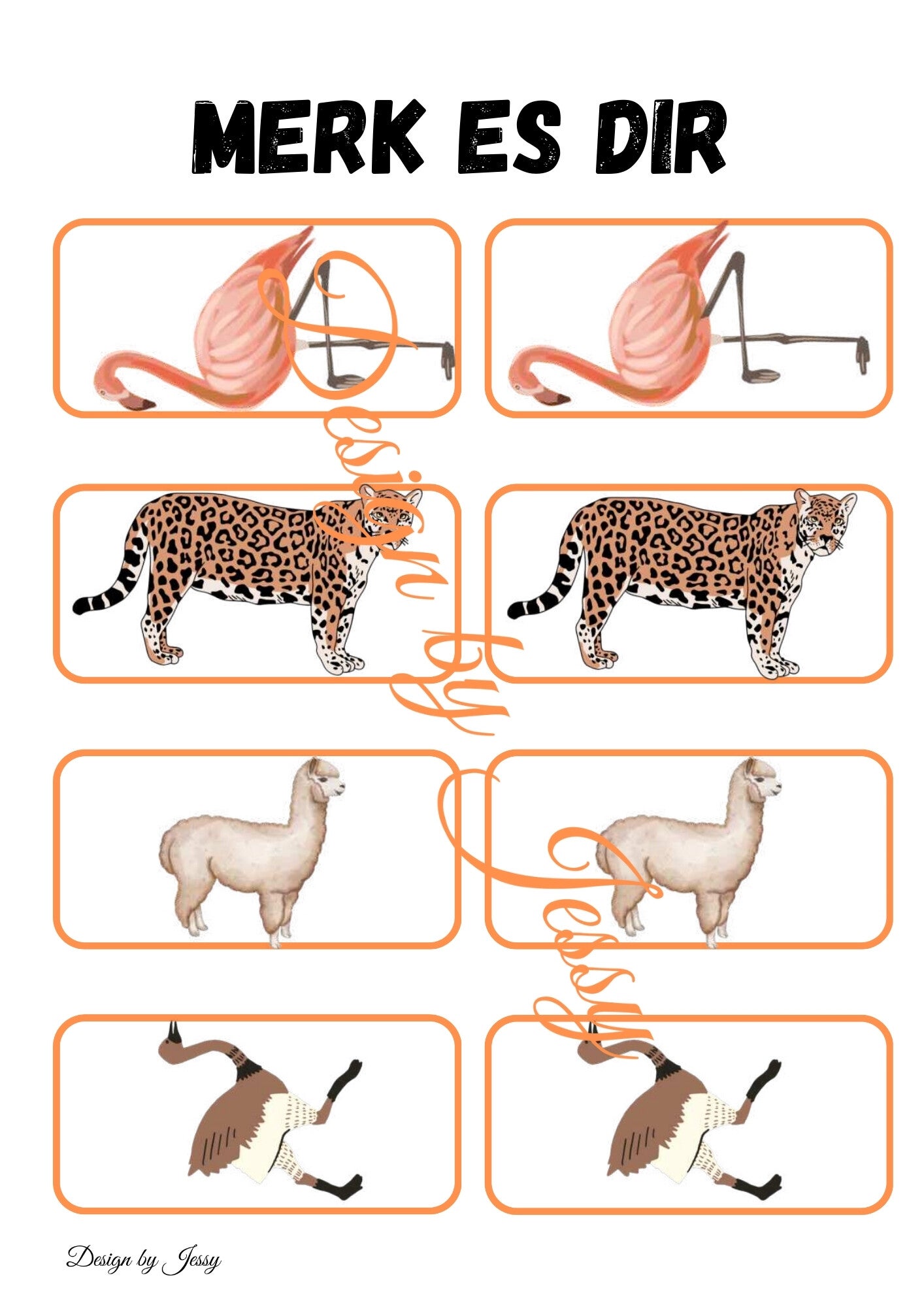 MERK ES DIR

Design by Jessy

Design by Jessy