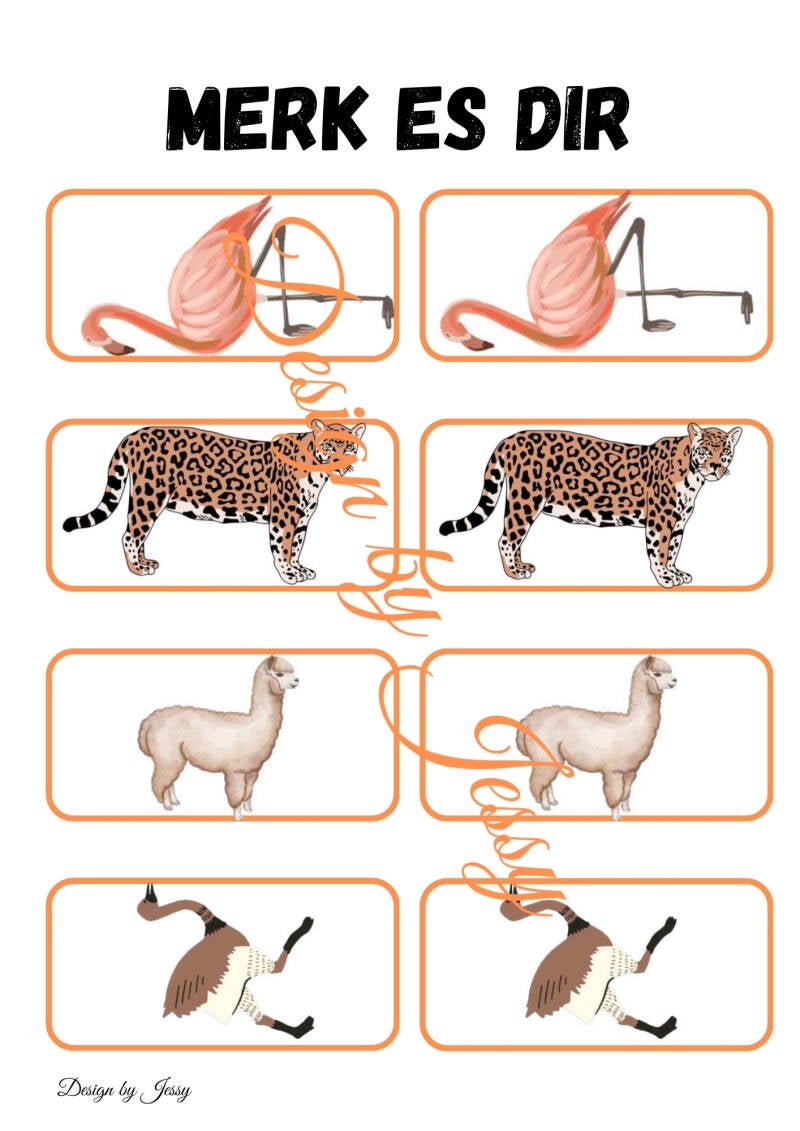 MERK ES DIR

Design by Jessy

Design by Jessy