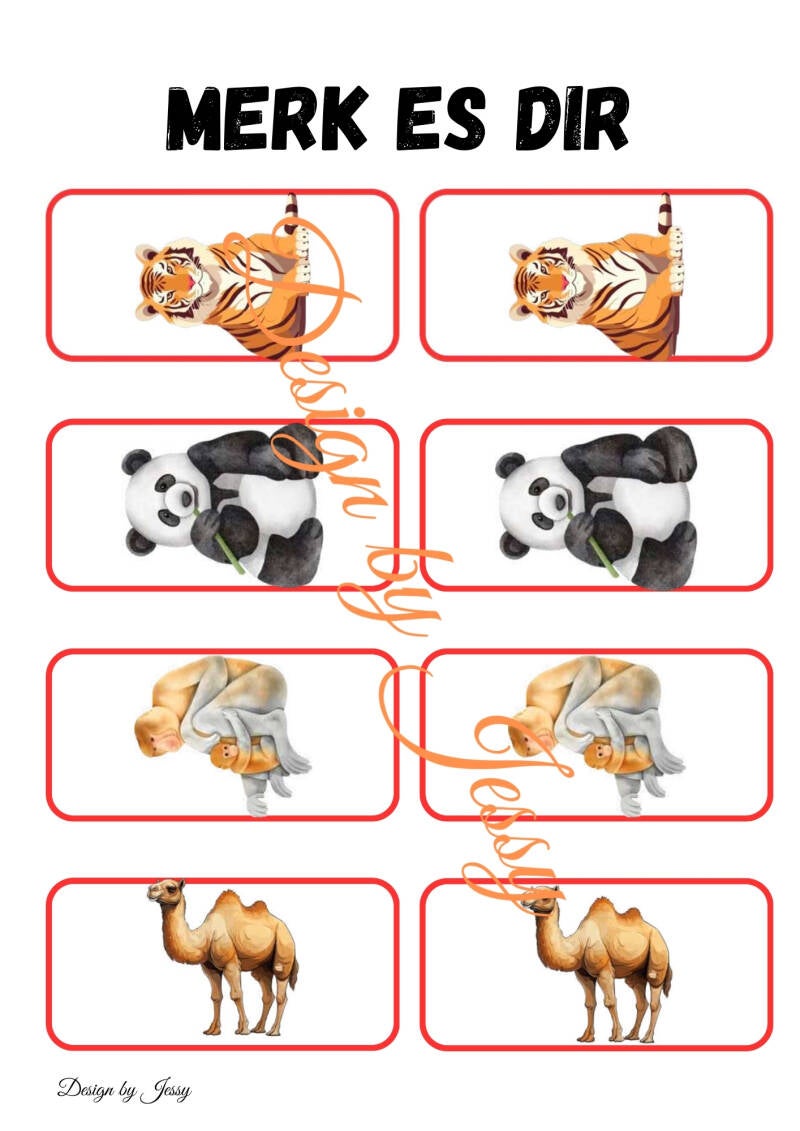 MERK ES DIR

Design by Jessy

Design by Jessy